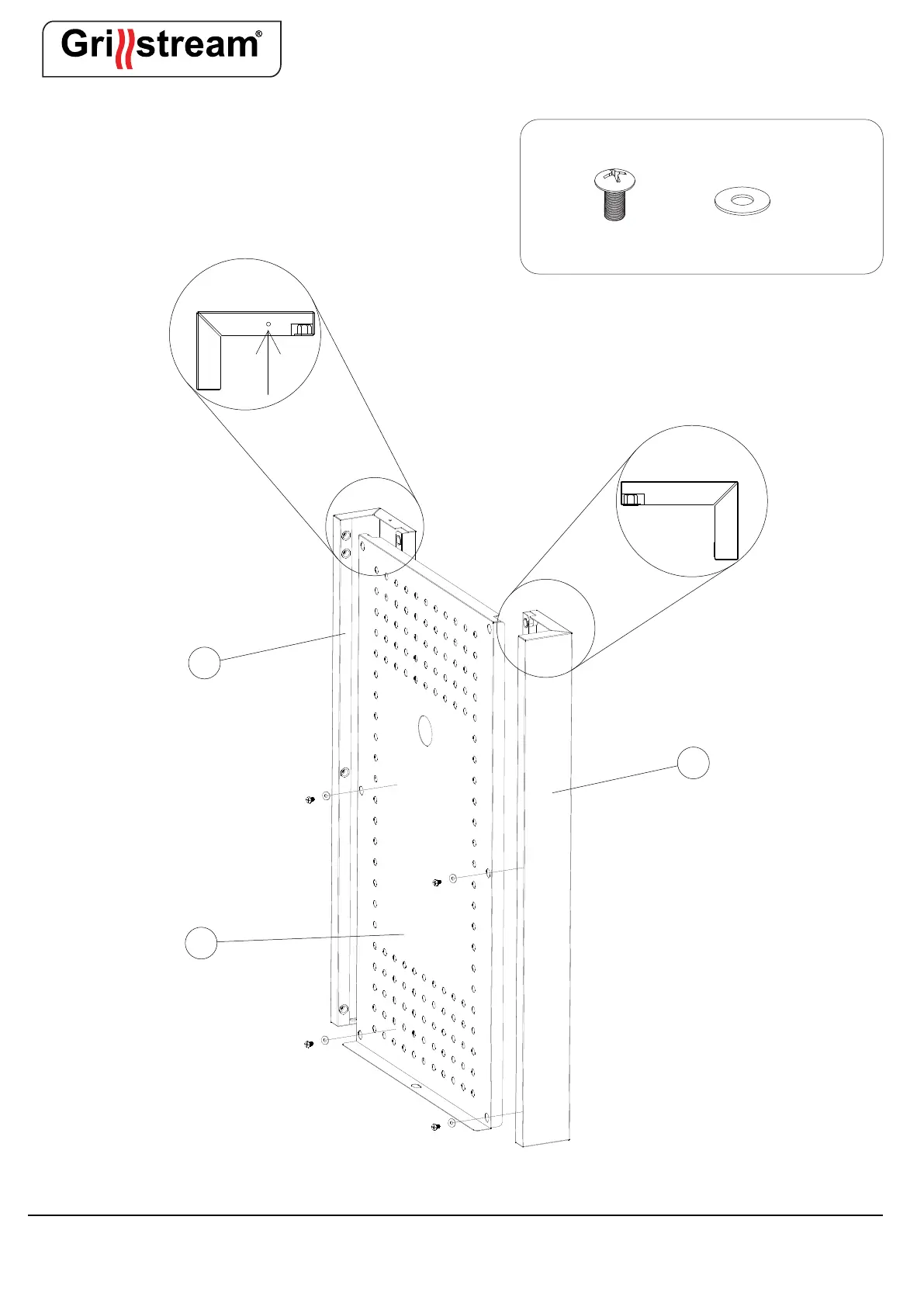 Grillstream®