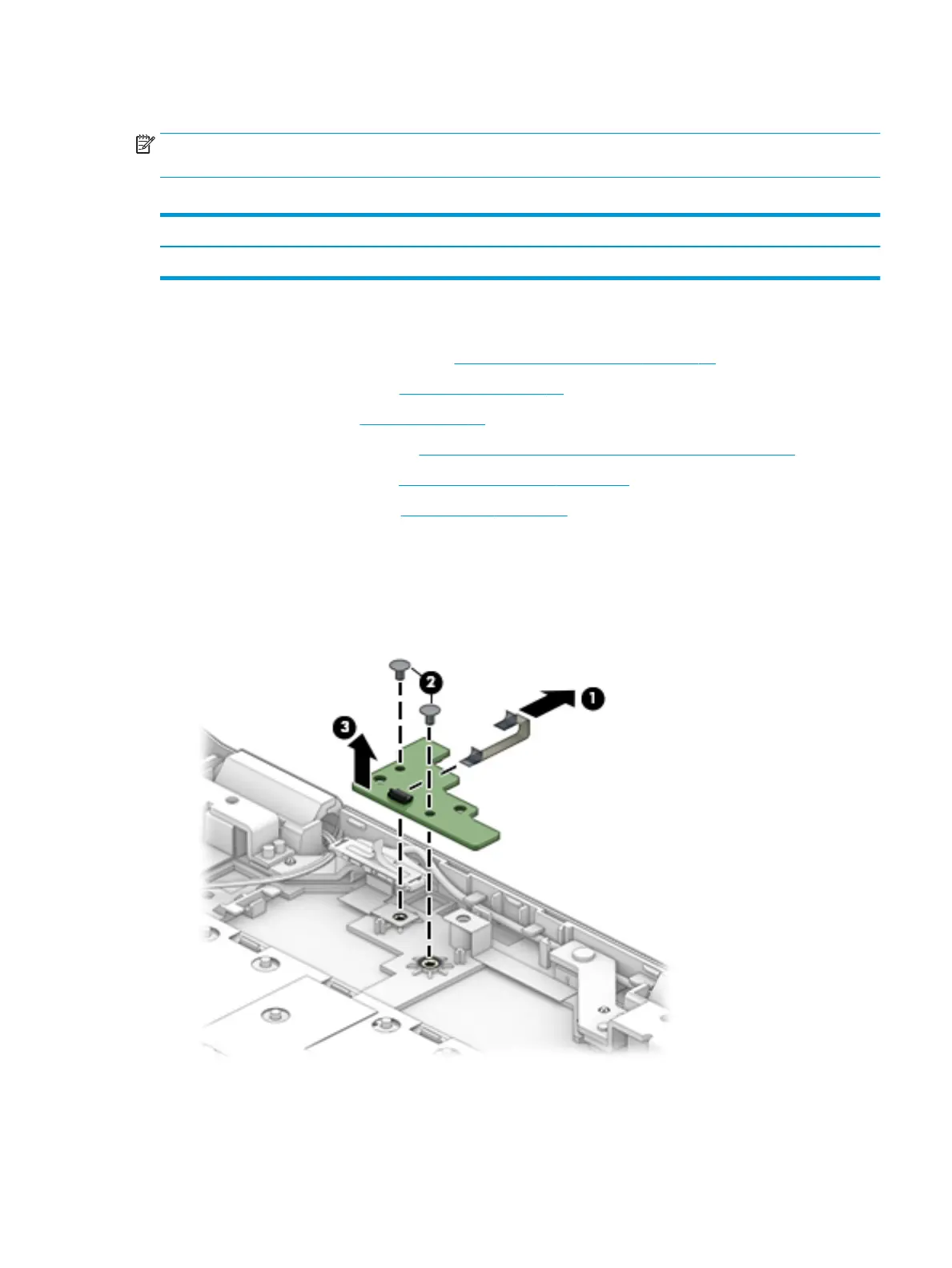 2

1

3