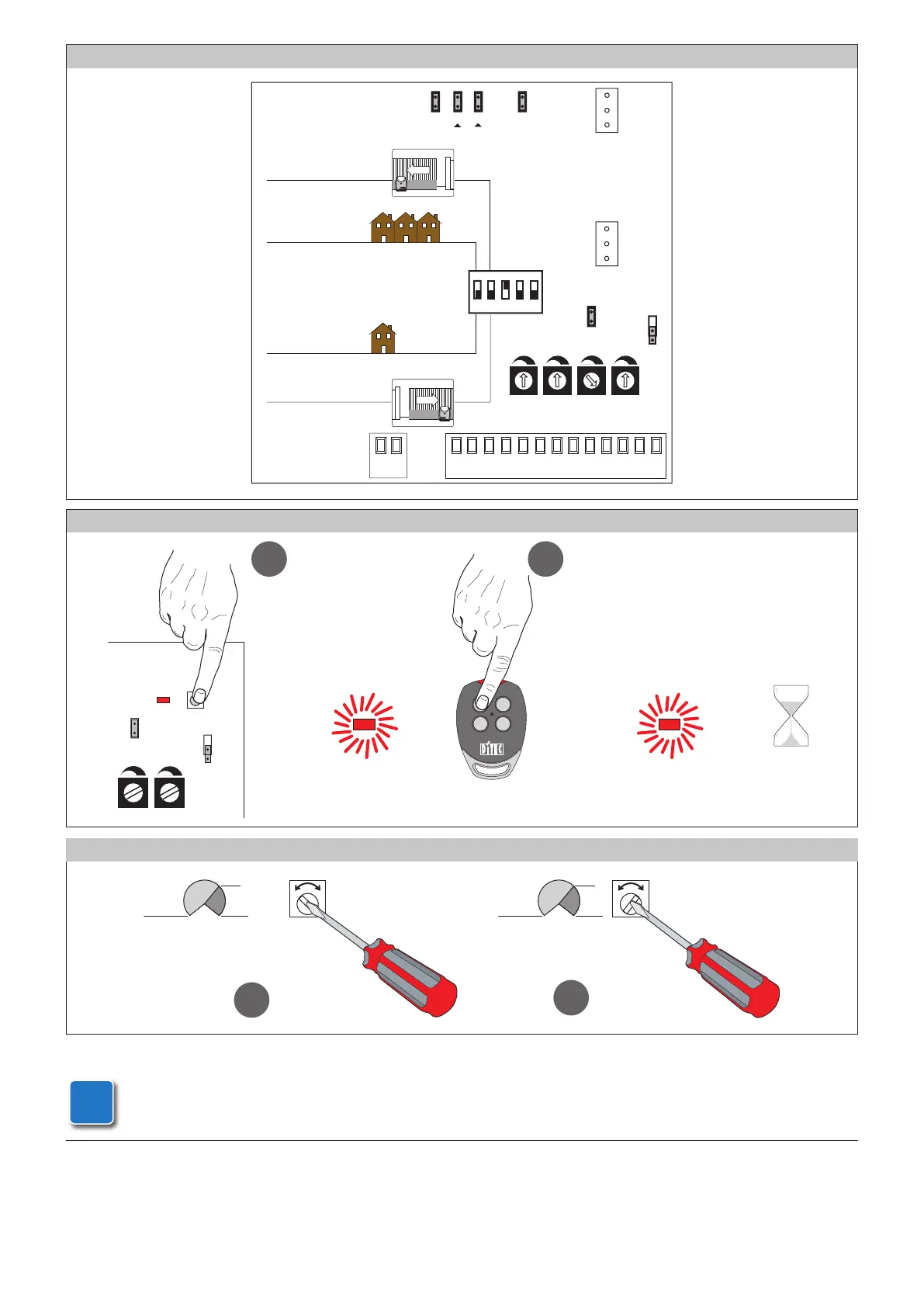 DITEC