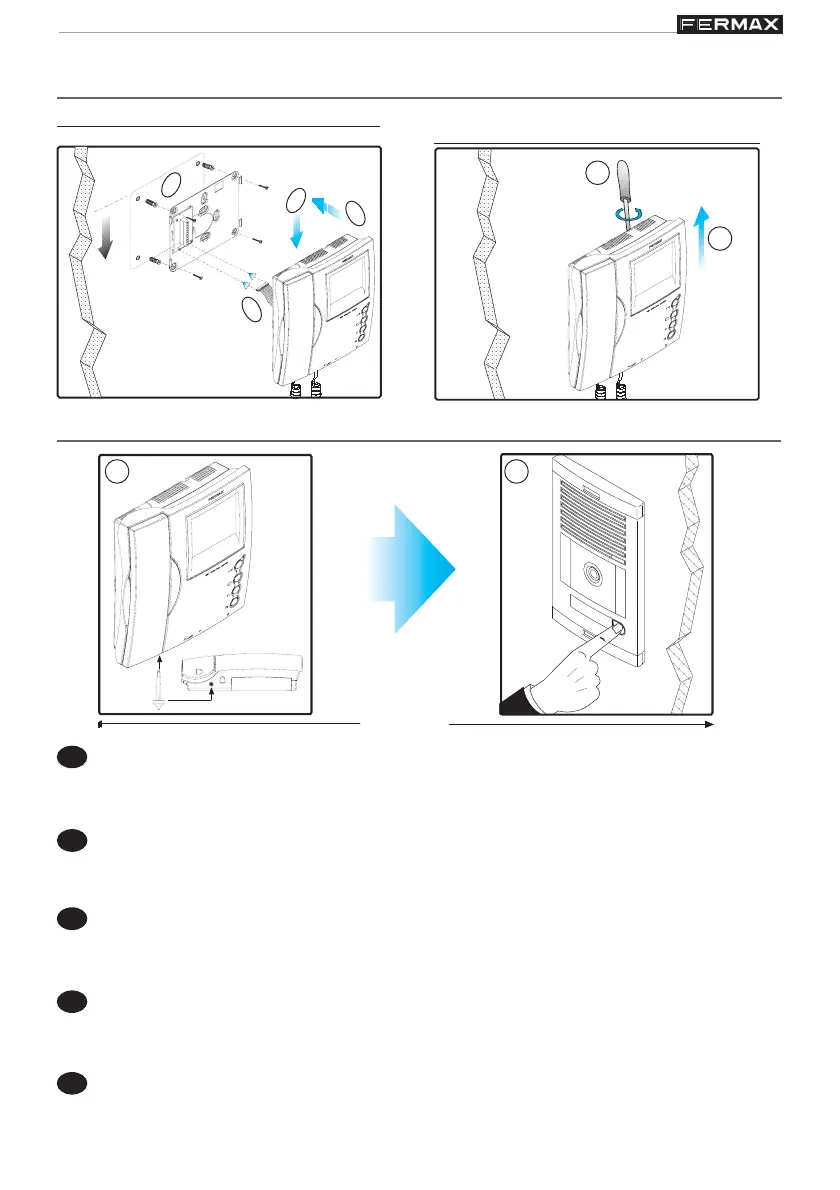 FERMAX