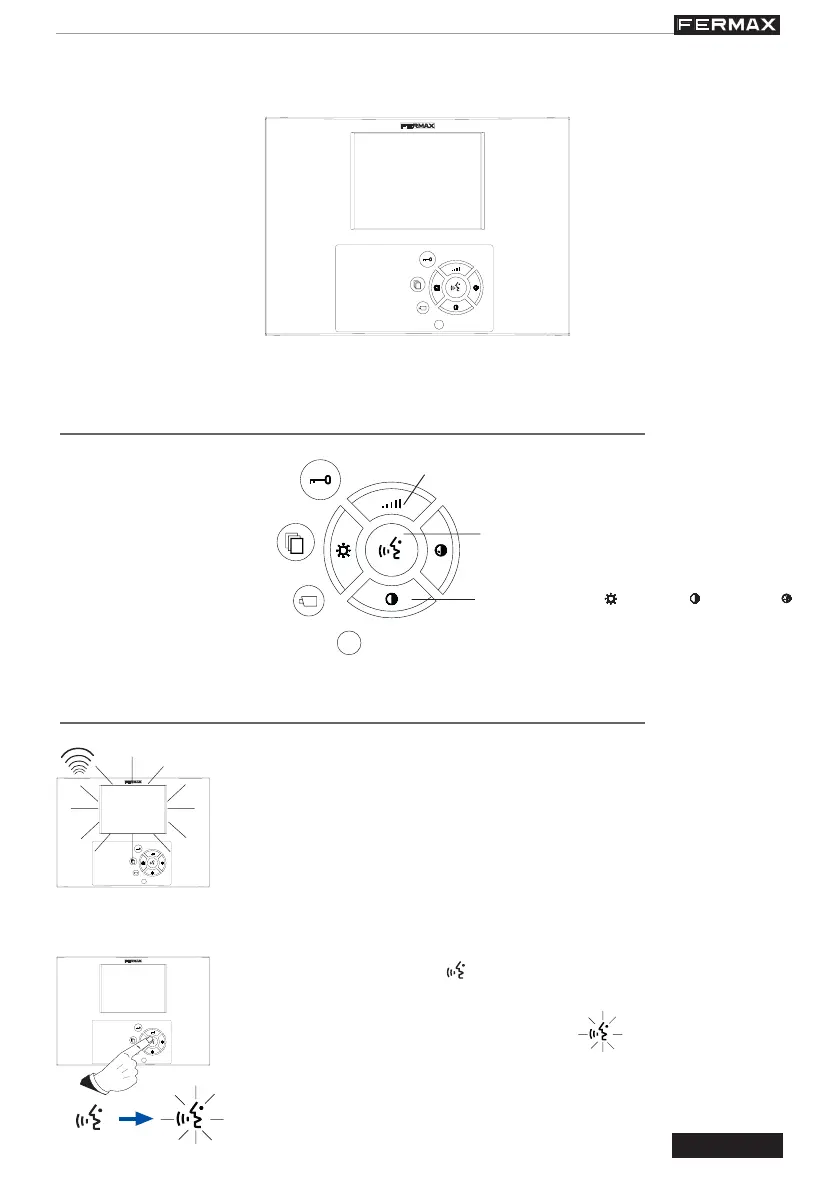 FERMAX

FERMAX

FERMAX

FERMAX