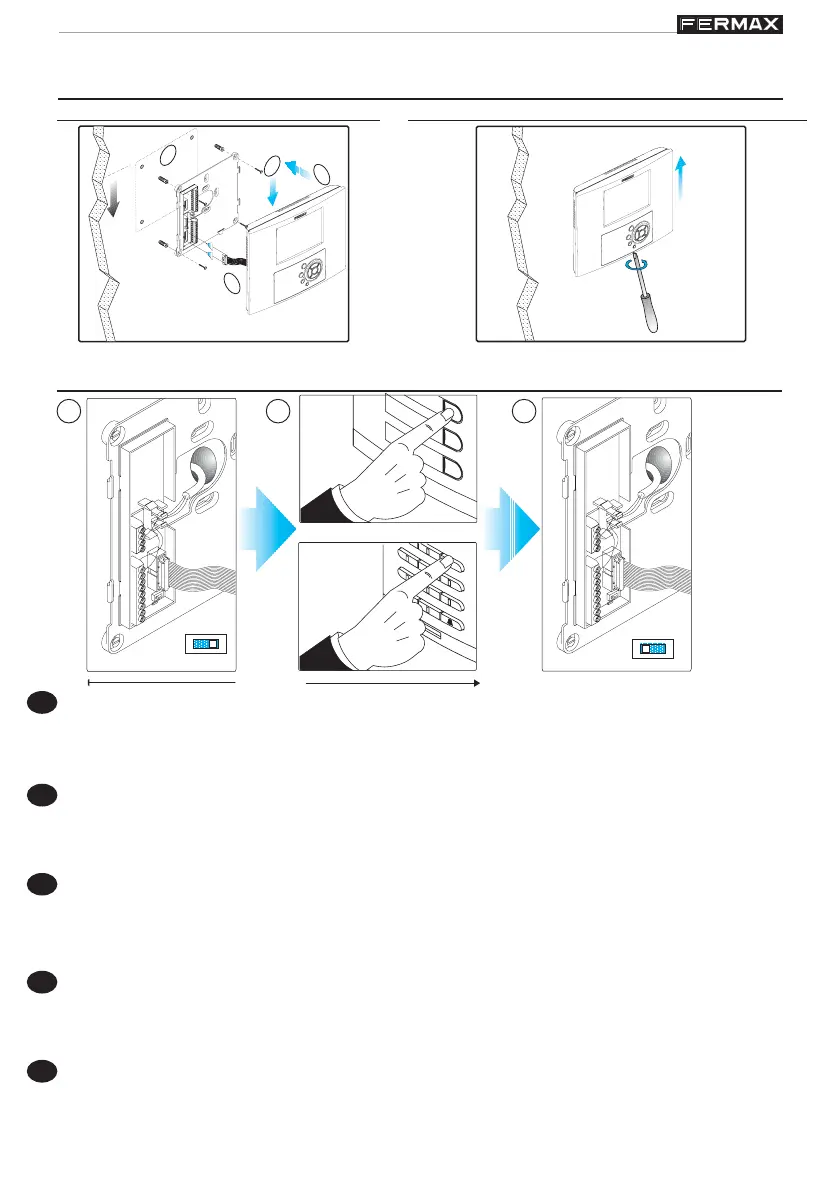 FERMAX