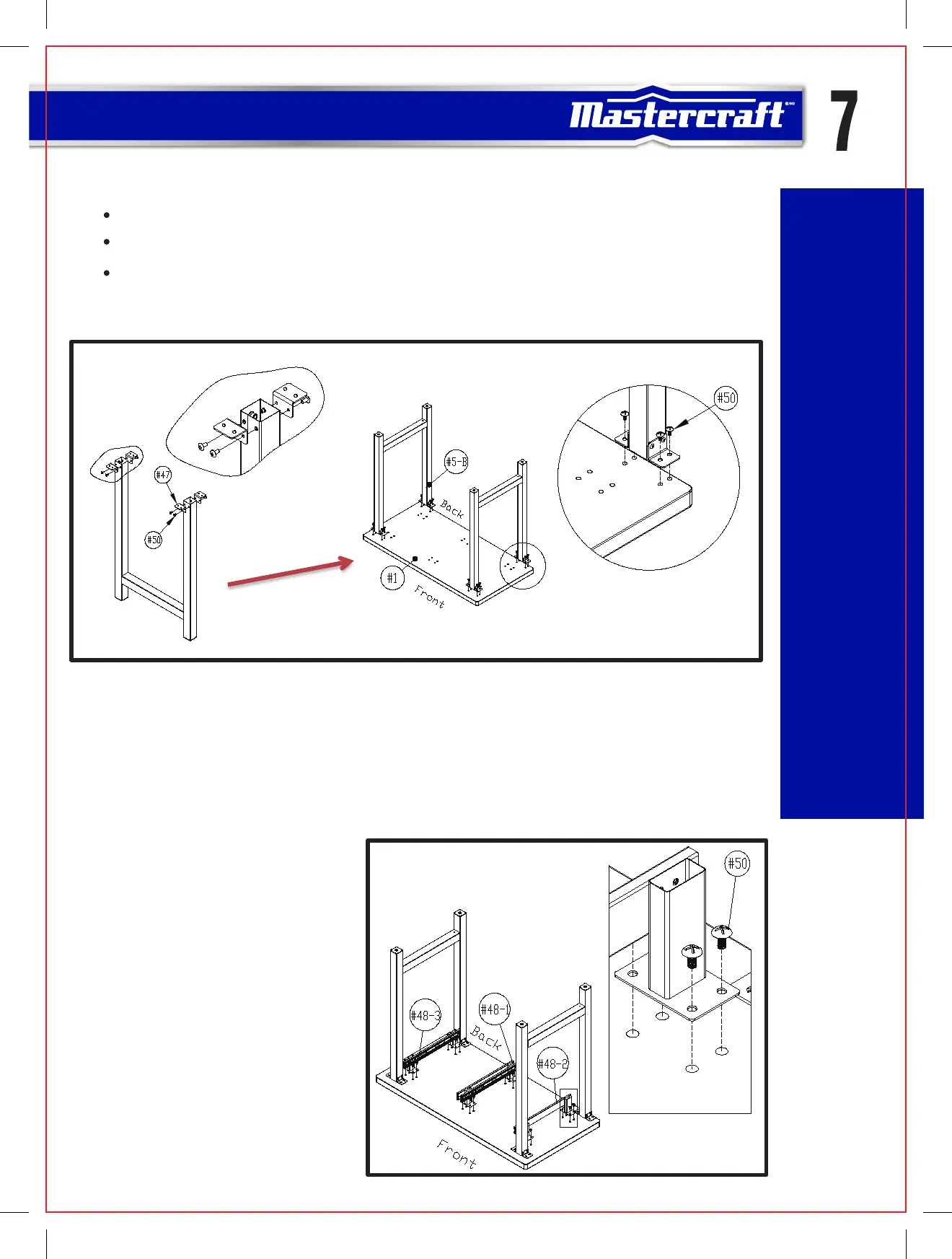 Mastercraft

7

#47

#50

#5-B

Back

#1

Front

#50

#50

#48-3

#48-1

Back

#48-2

Front