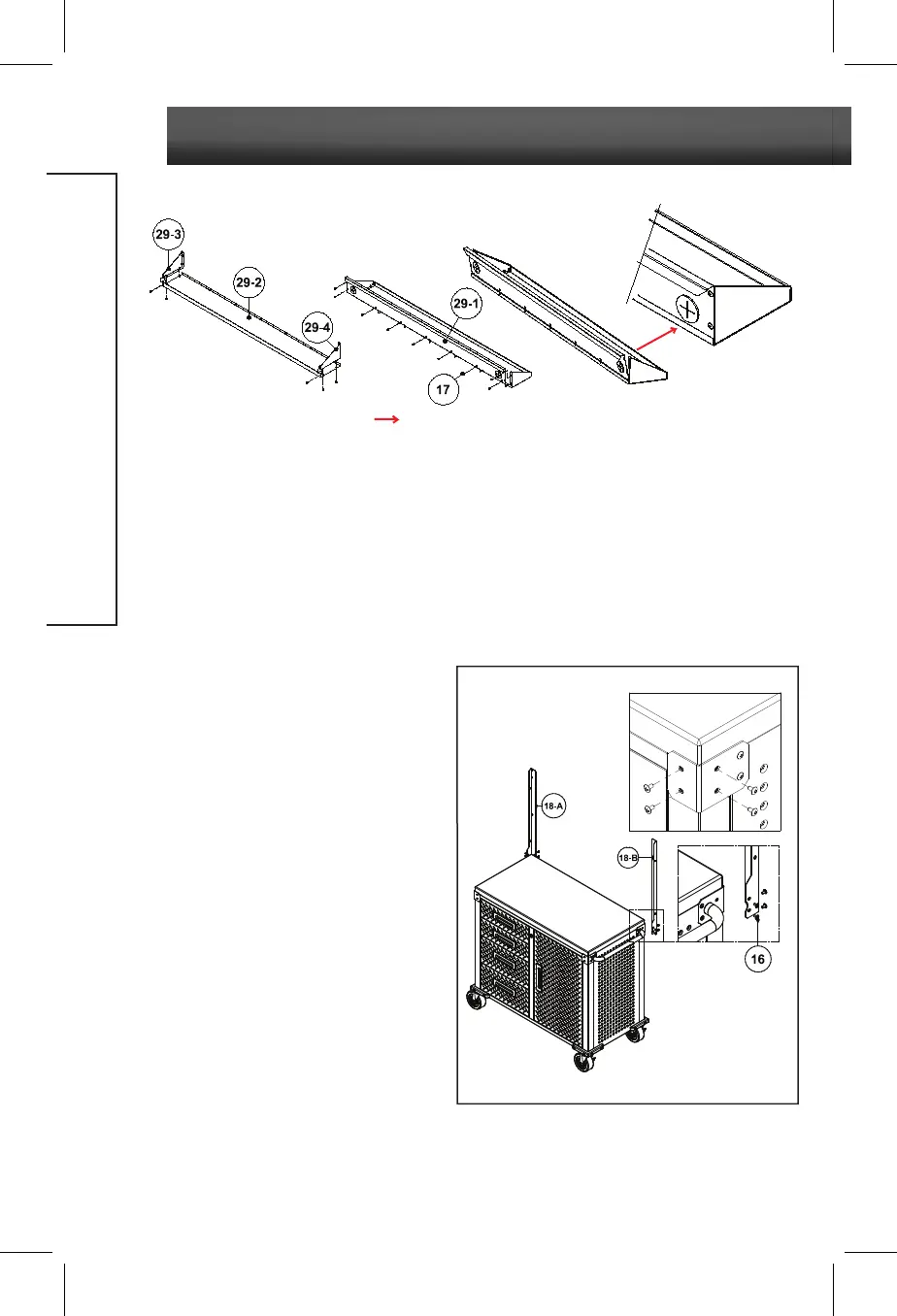 29-3
29-2
29-4
29-1
17

18-A
18-B
16