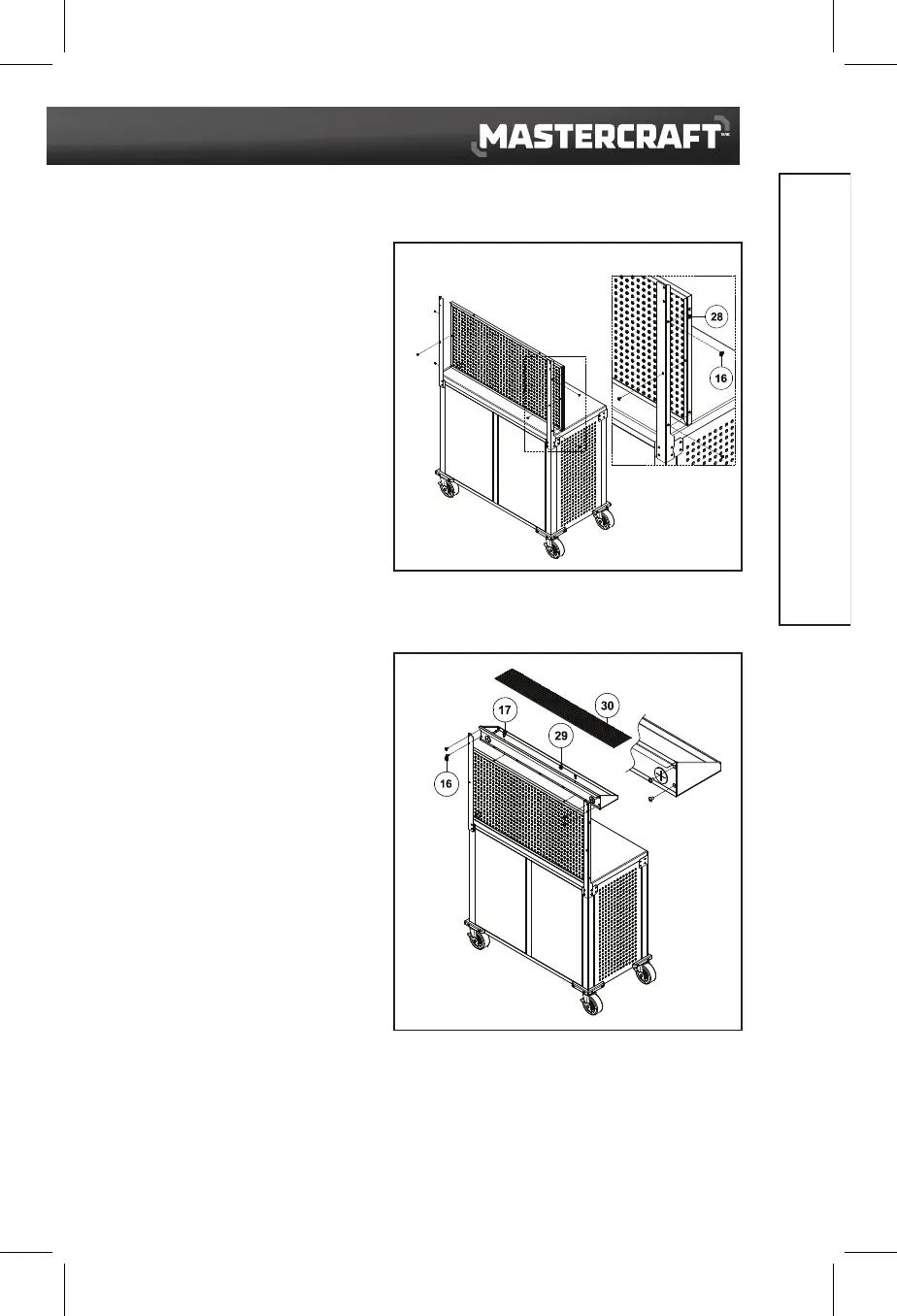 MASTERCRAFT

28

16

30

17

29

16