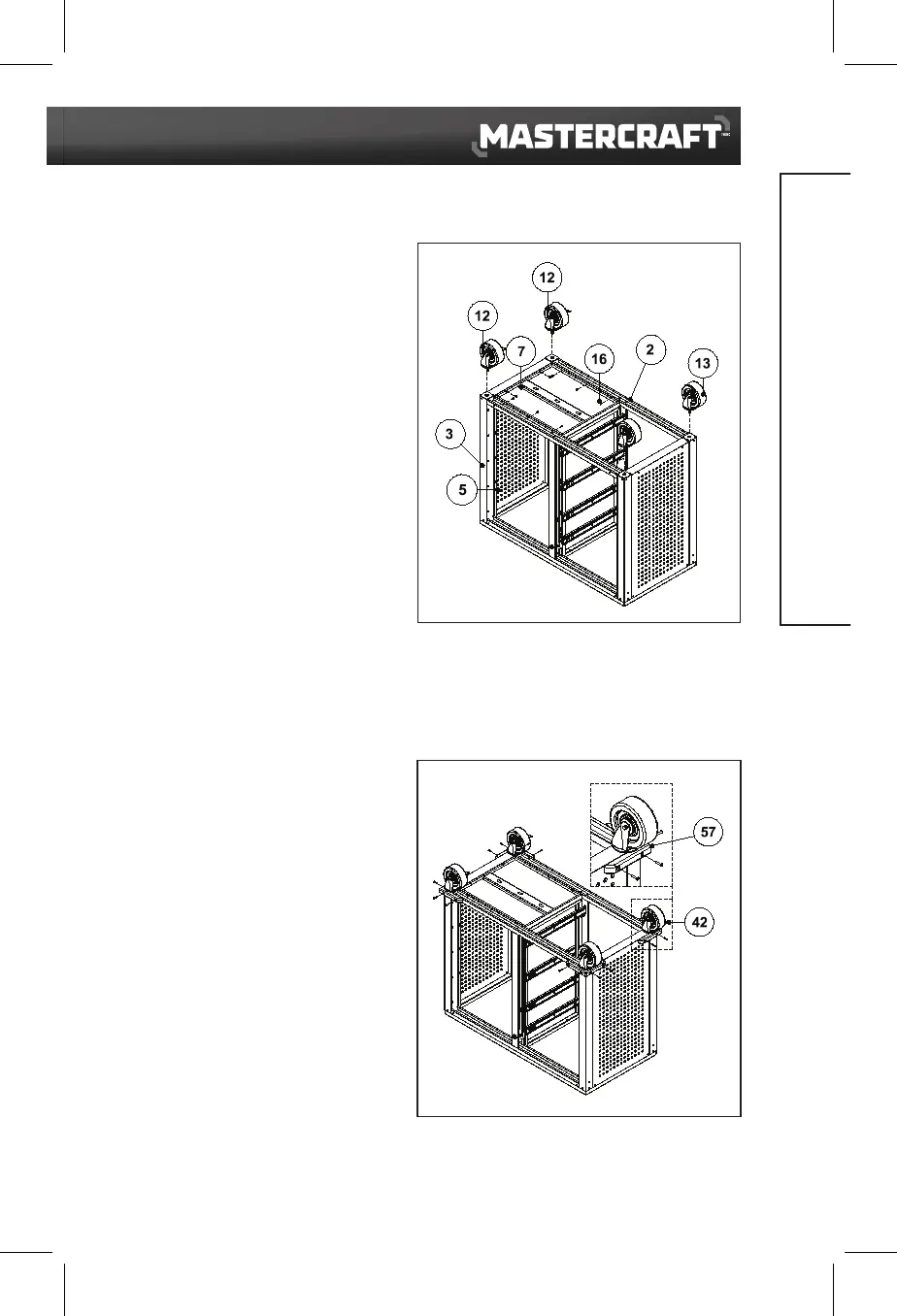 MASTERCRAFT

12
12
7
16
2
13
3
5

57
42