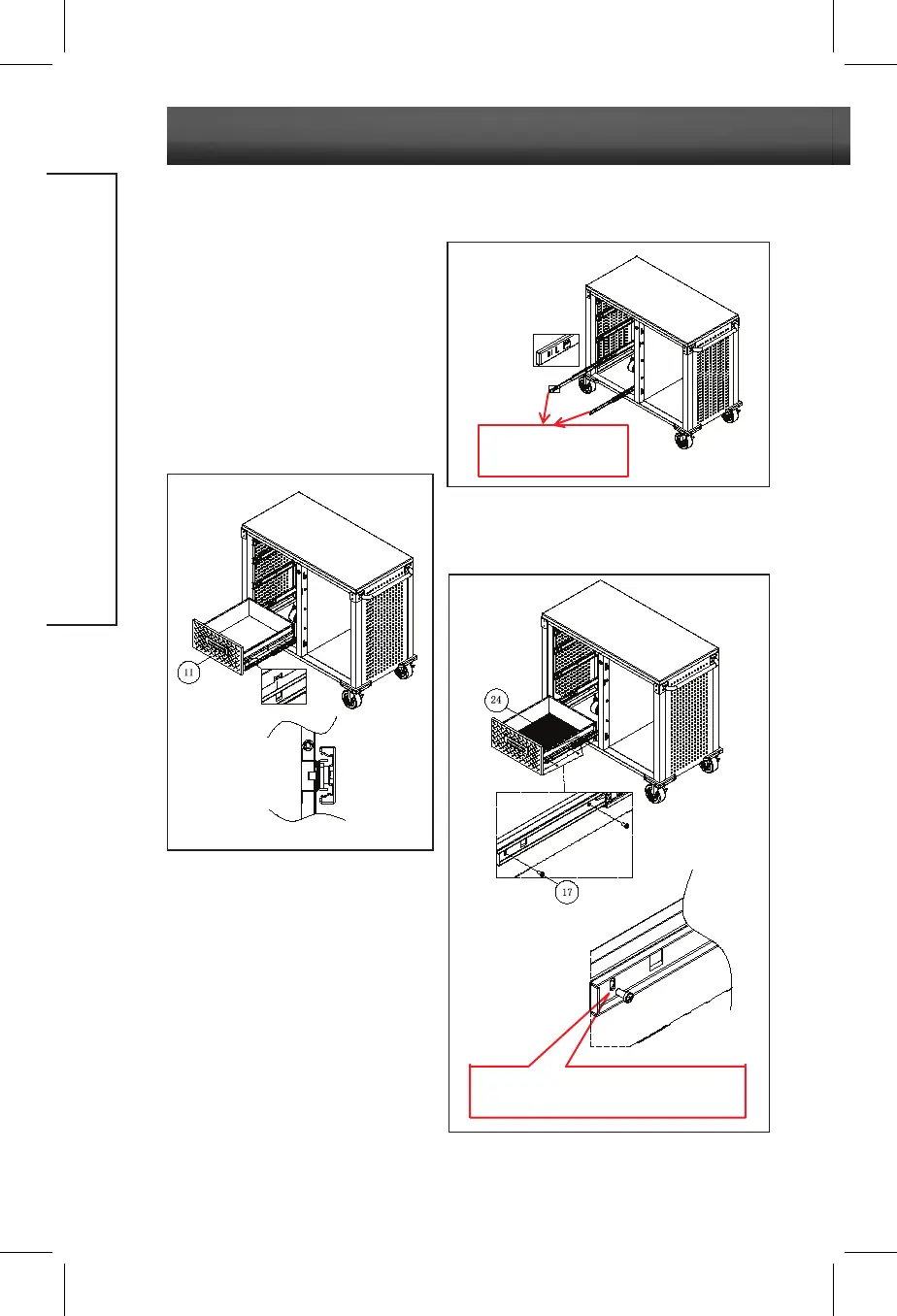 11

24

17