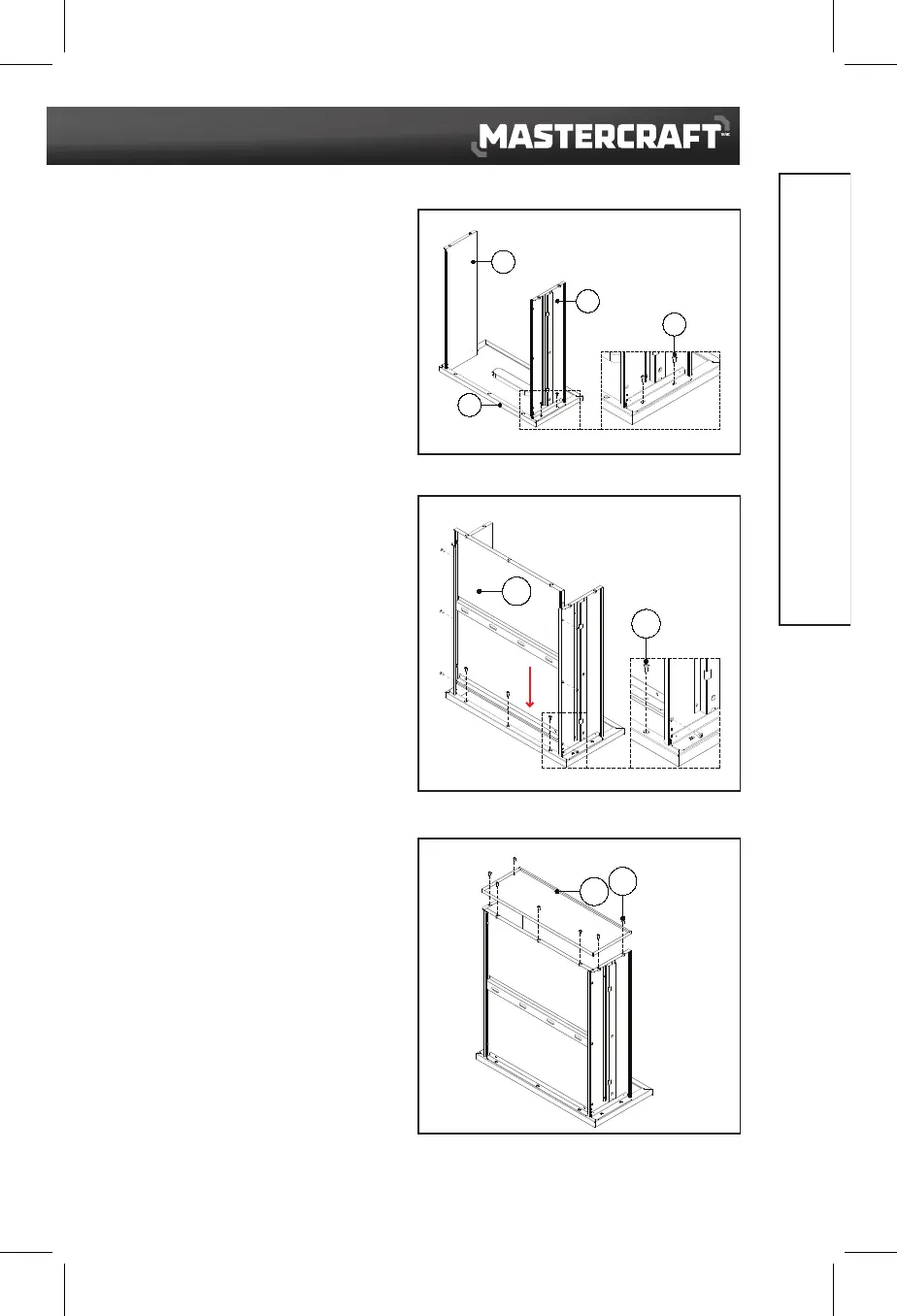 MASTERCRAFT