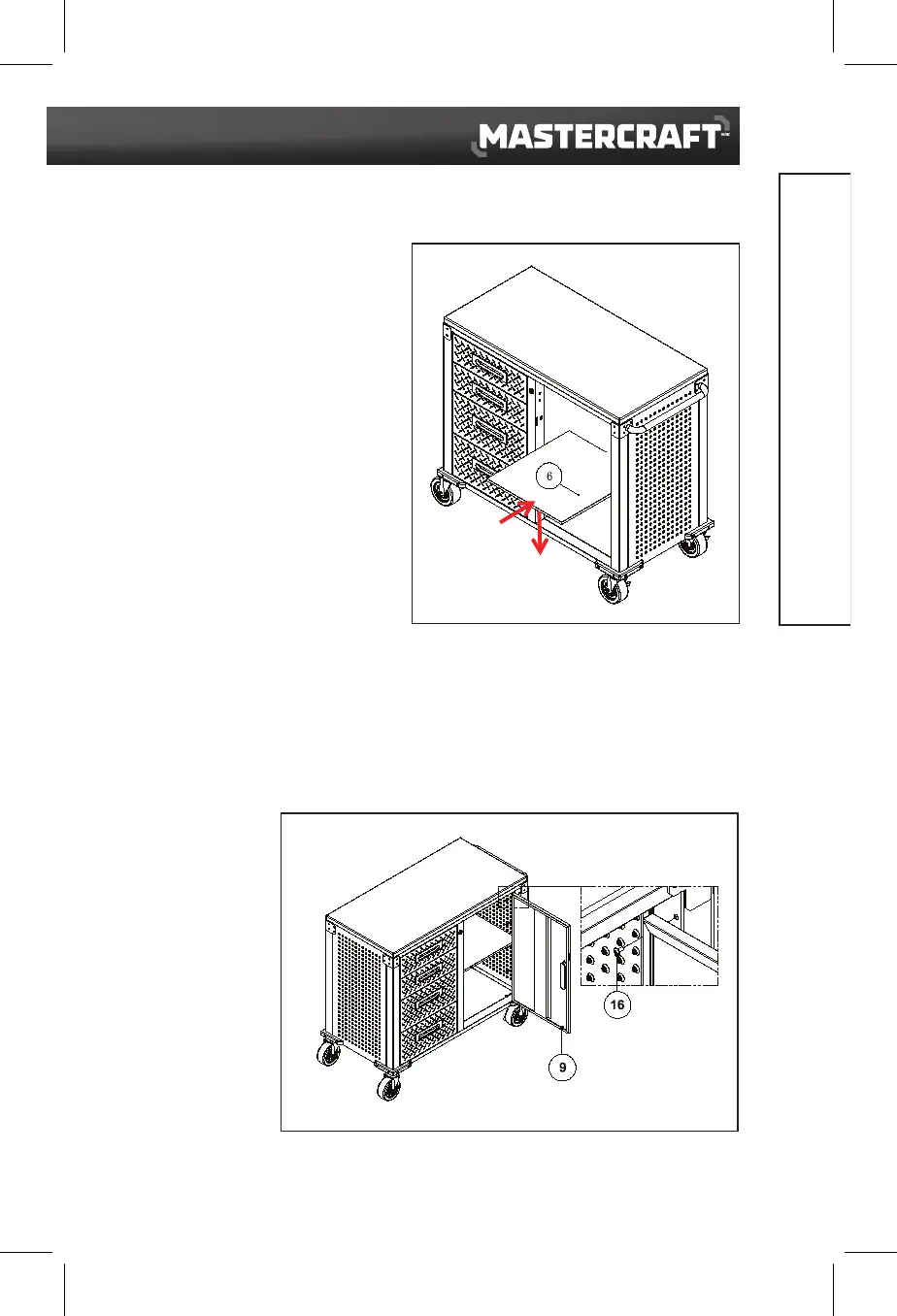 MASTERCRAFT

6

16

9