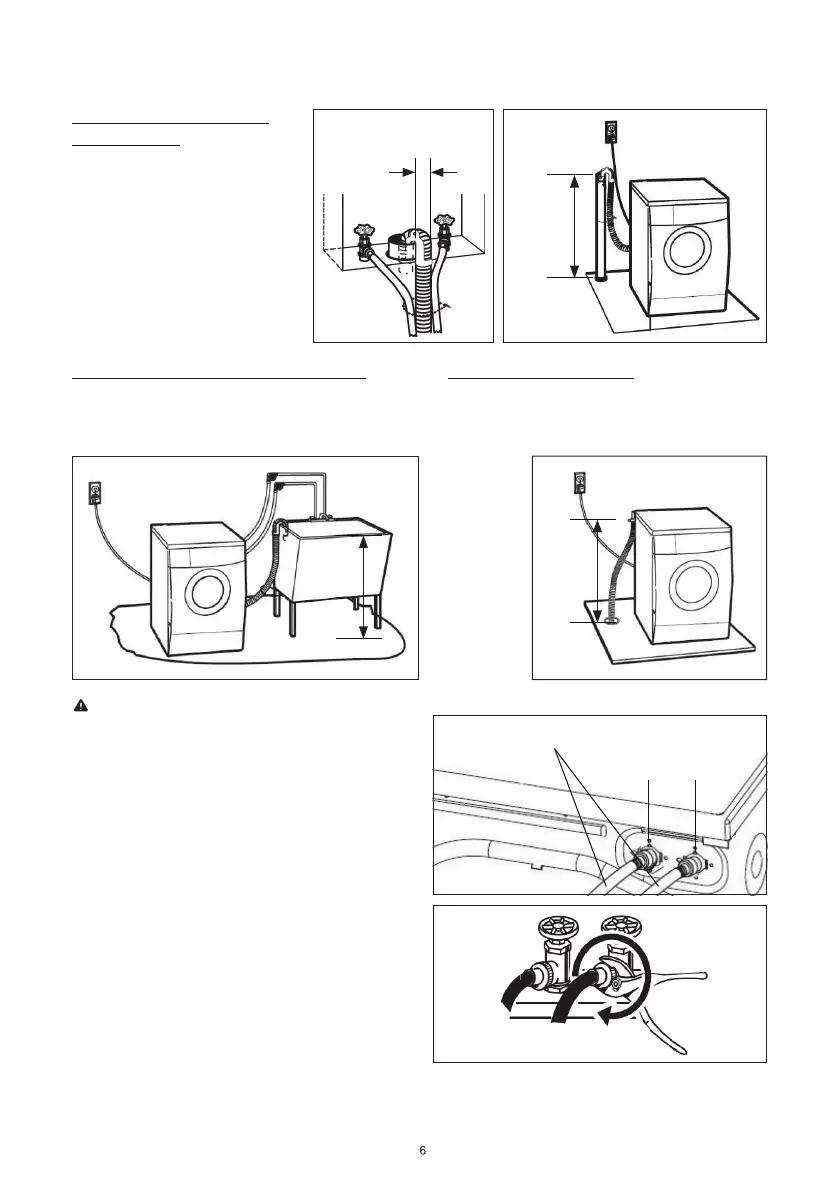 6