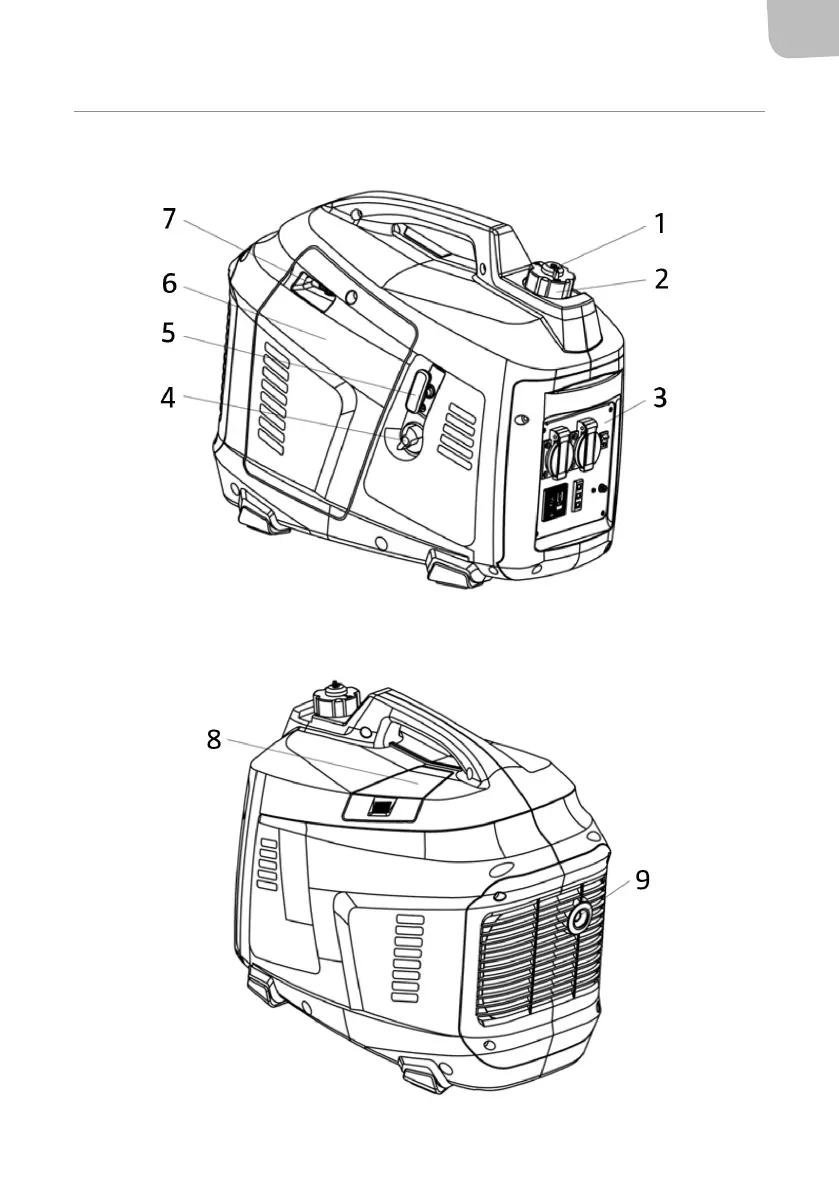 7
6
5
4
1
2
3
8
9