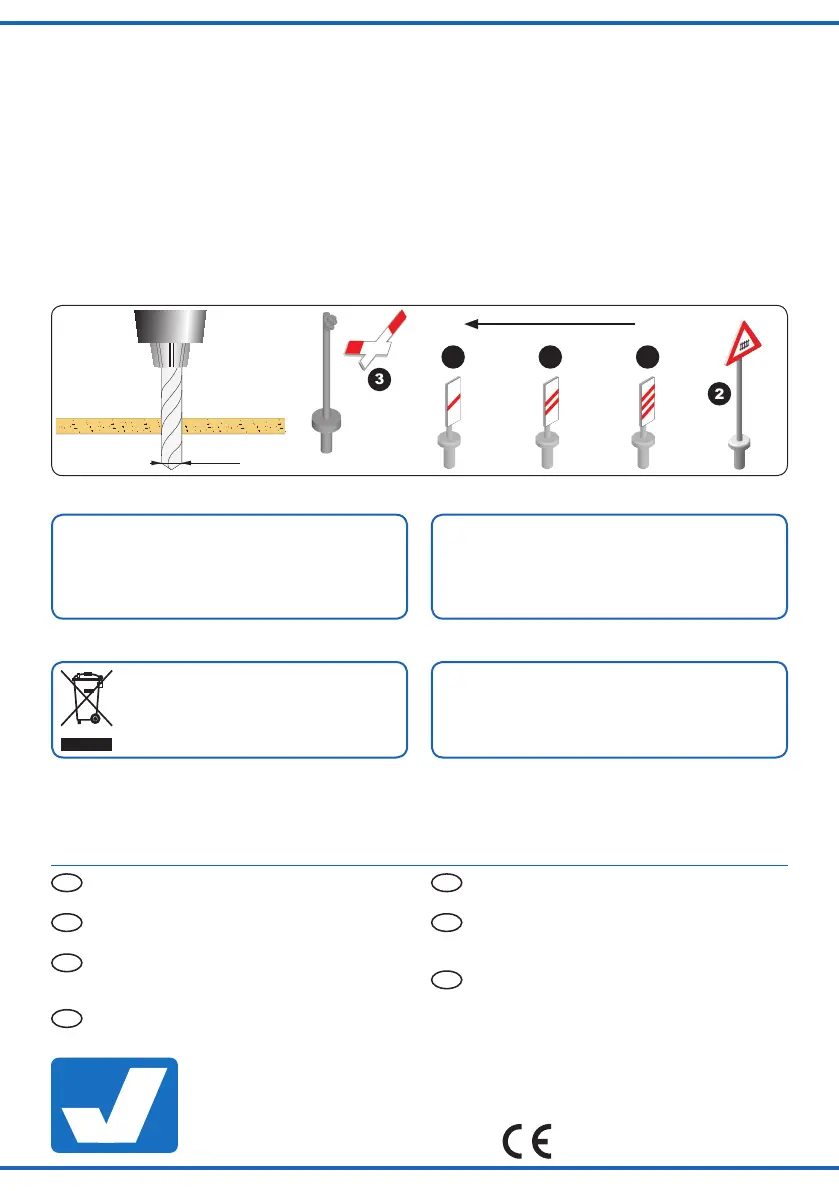 3

2