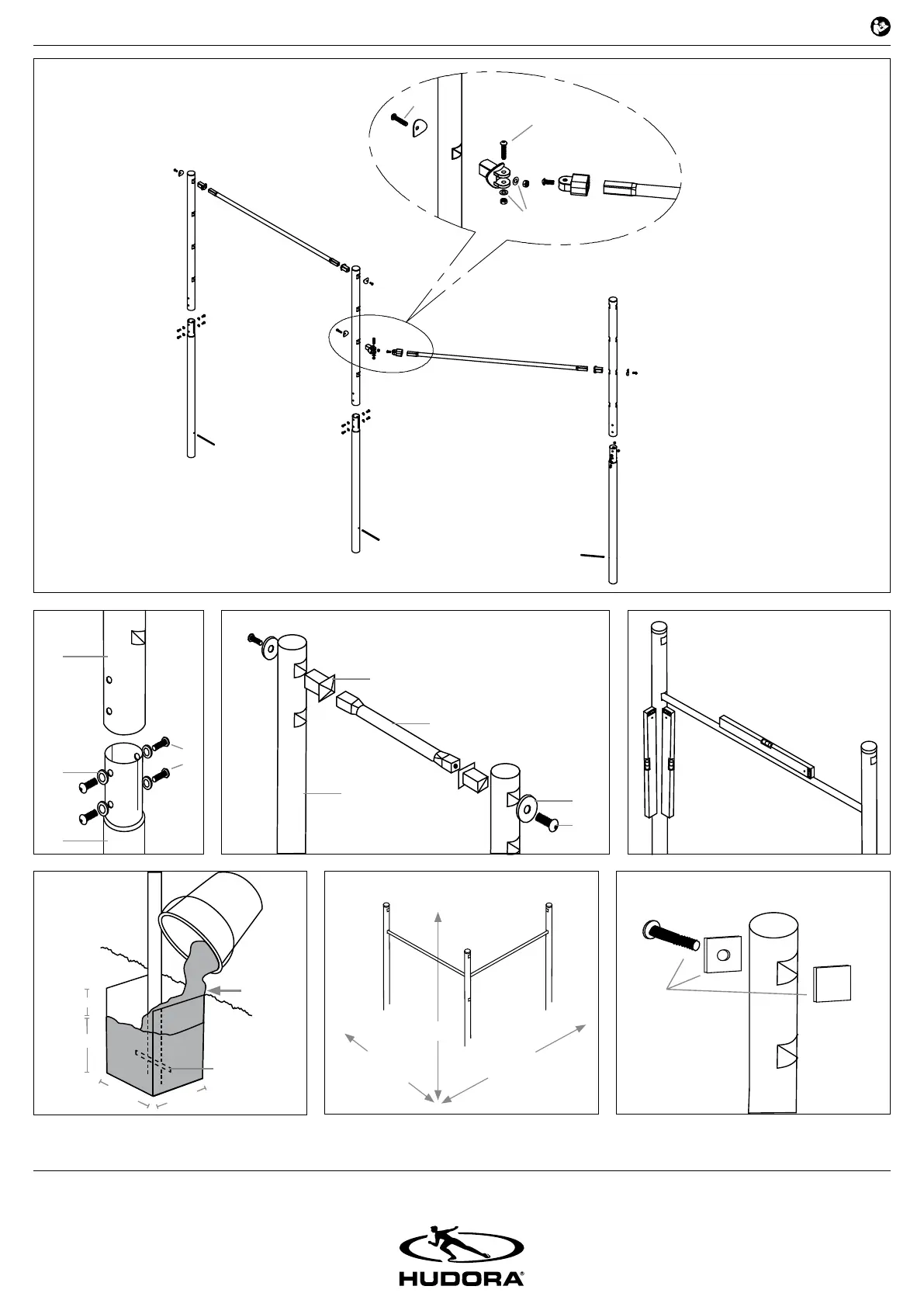 HUDORA®