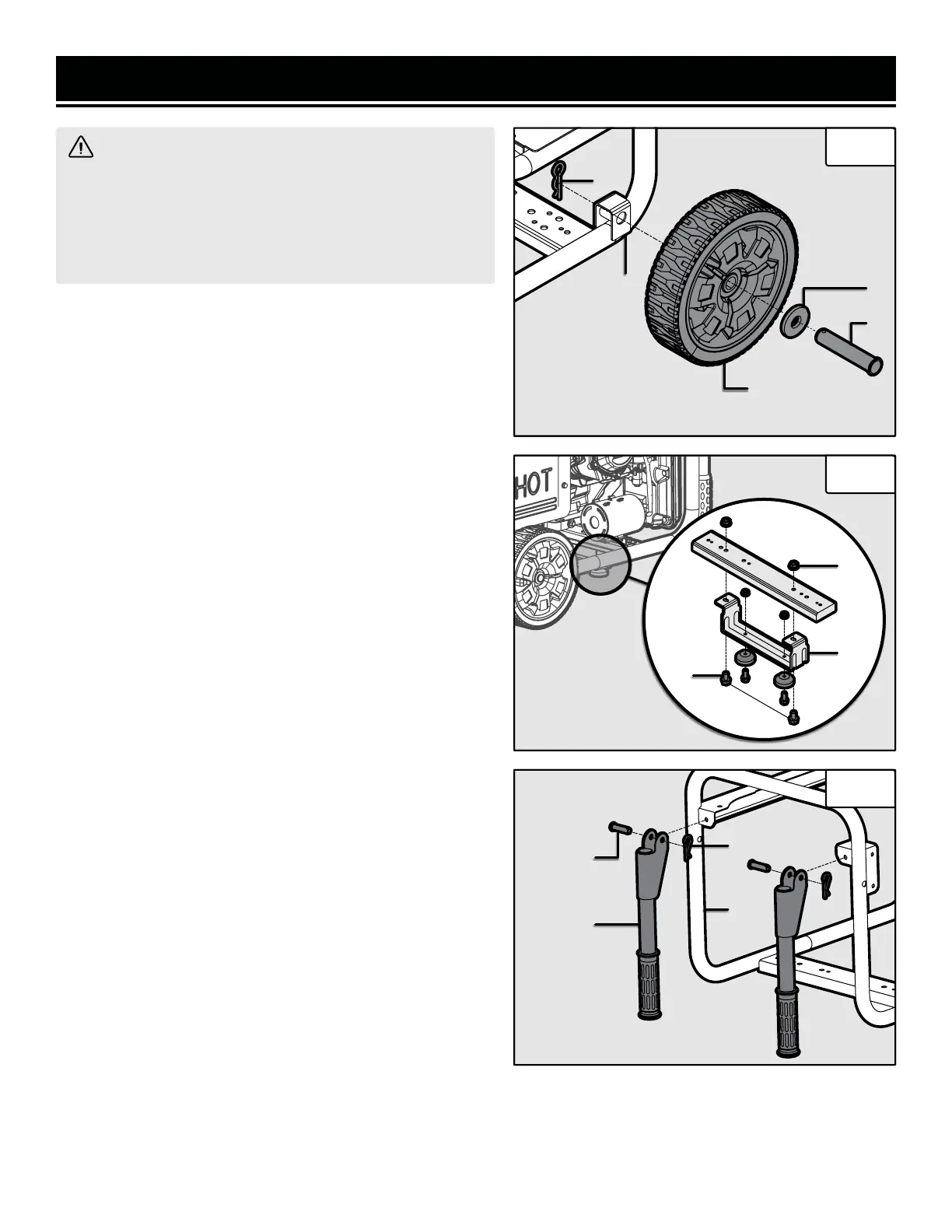 HOT