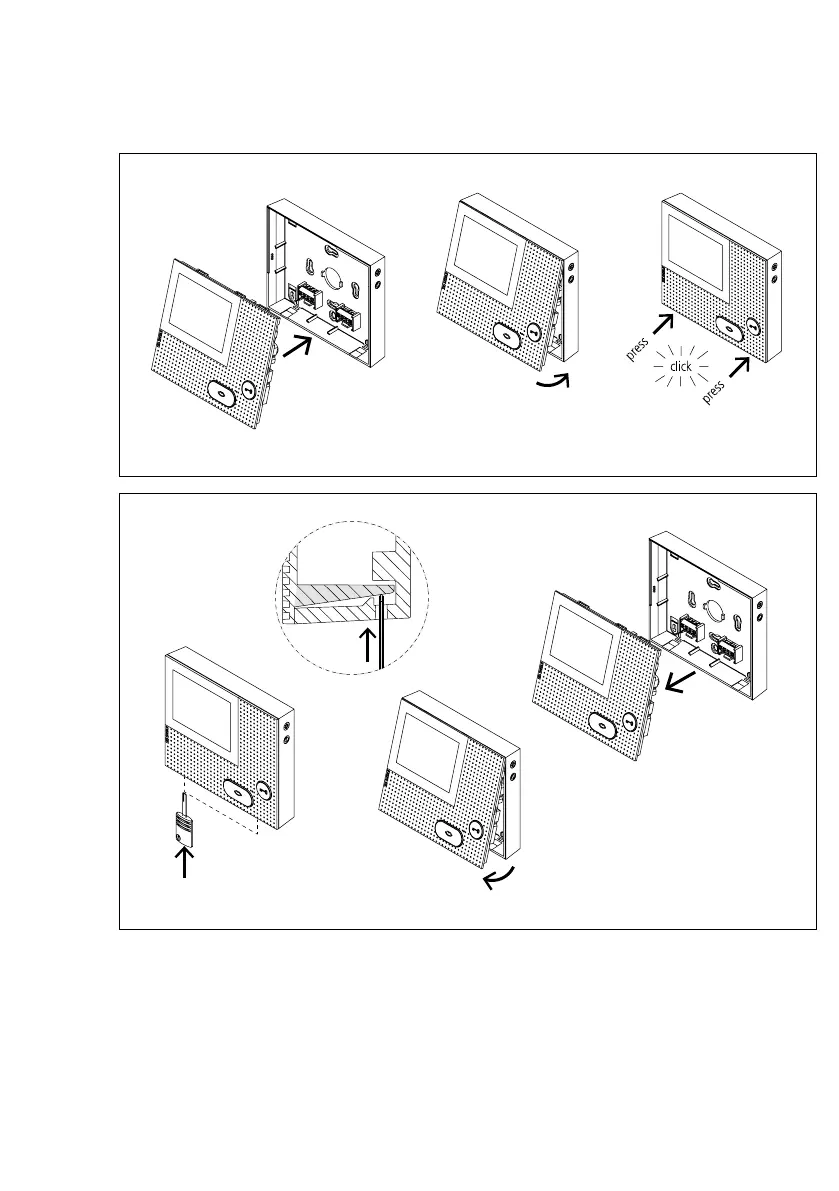 press
click
press