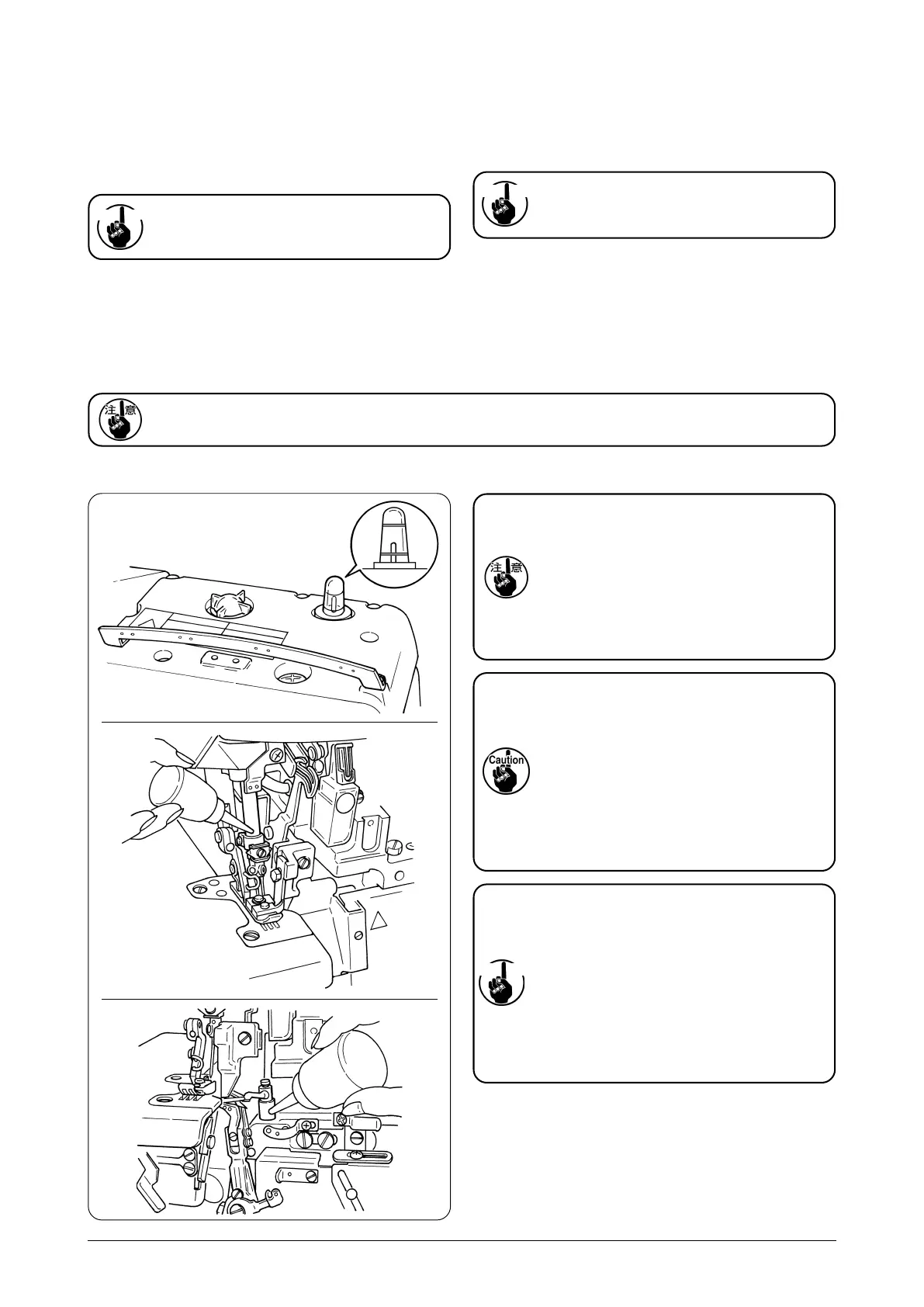 注 意

注 意

Caution