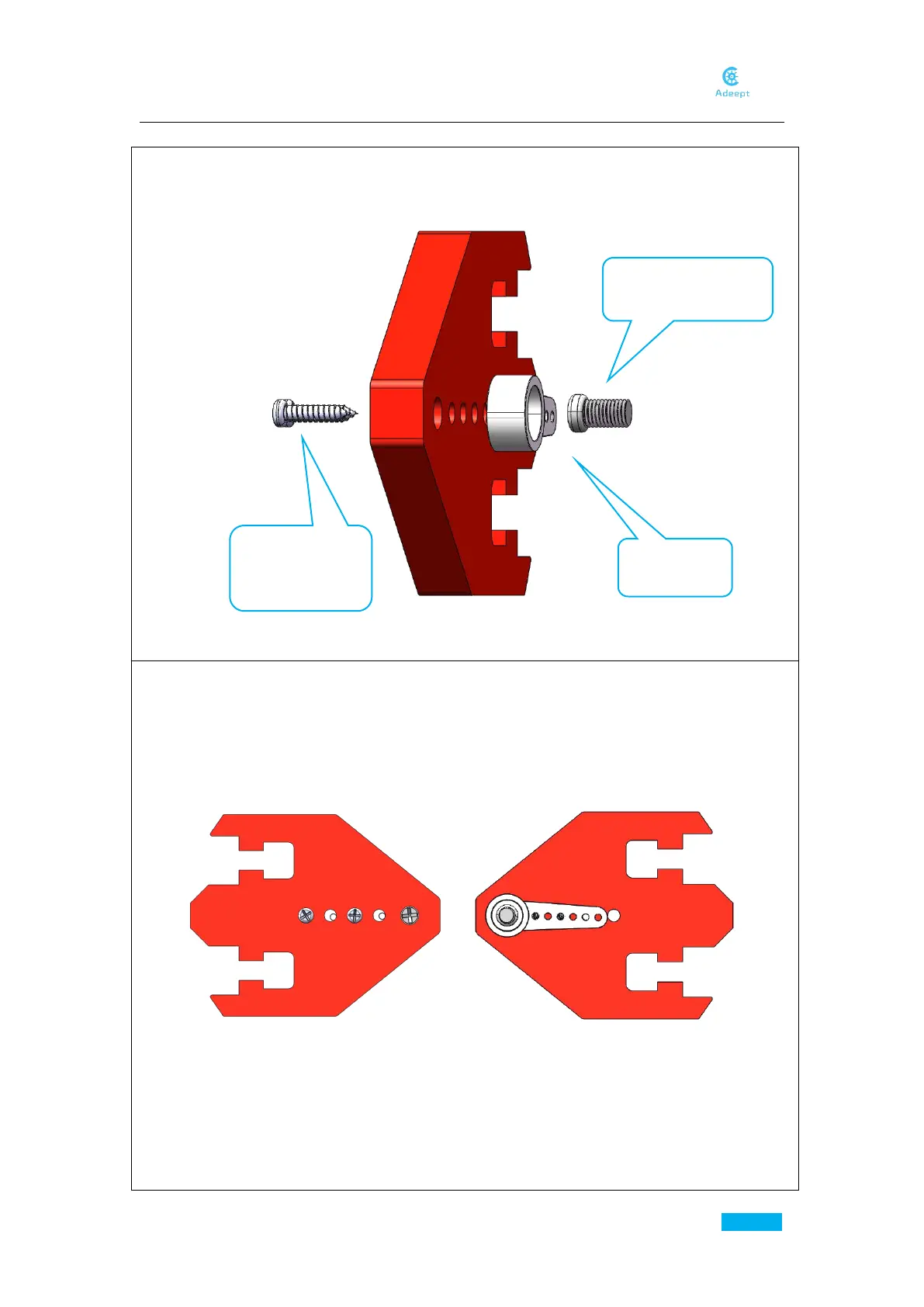 Adeept