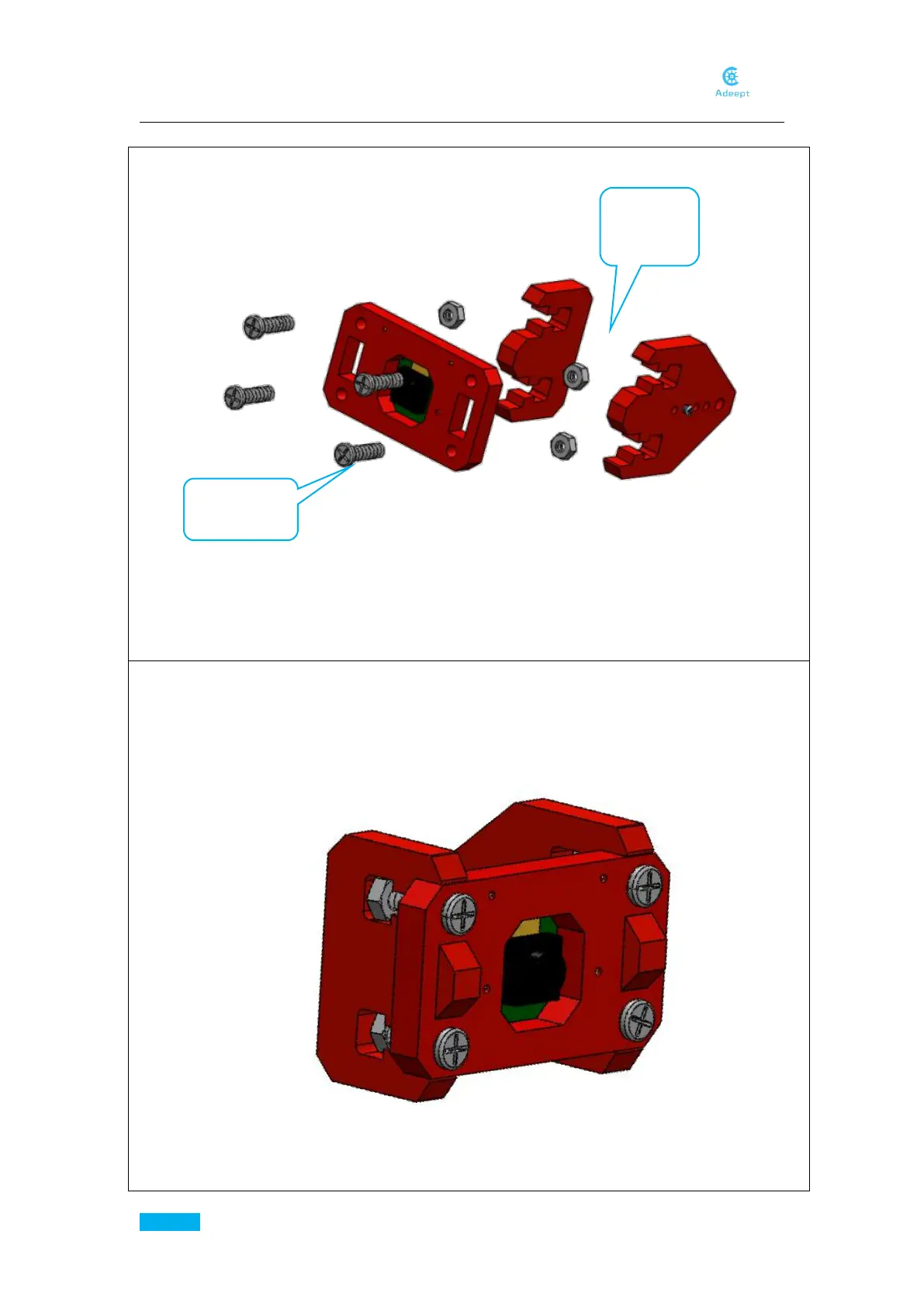 Adeept