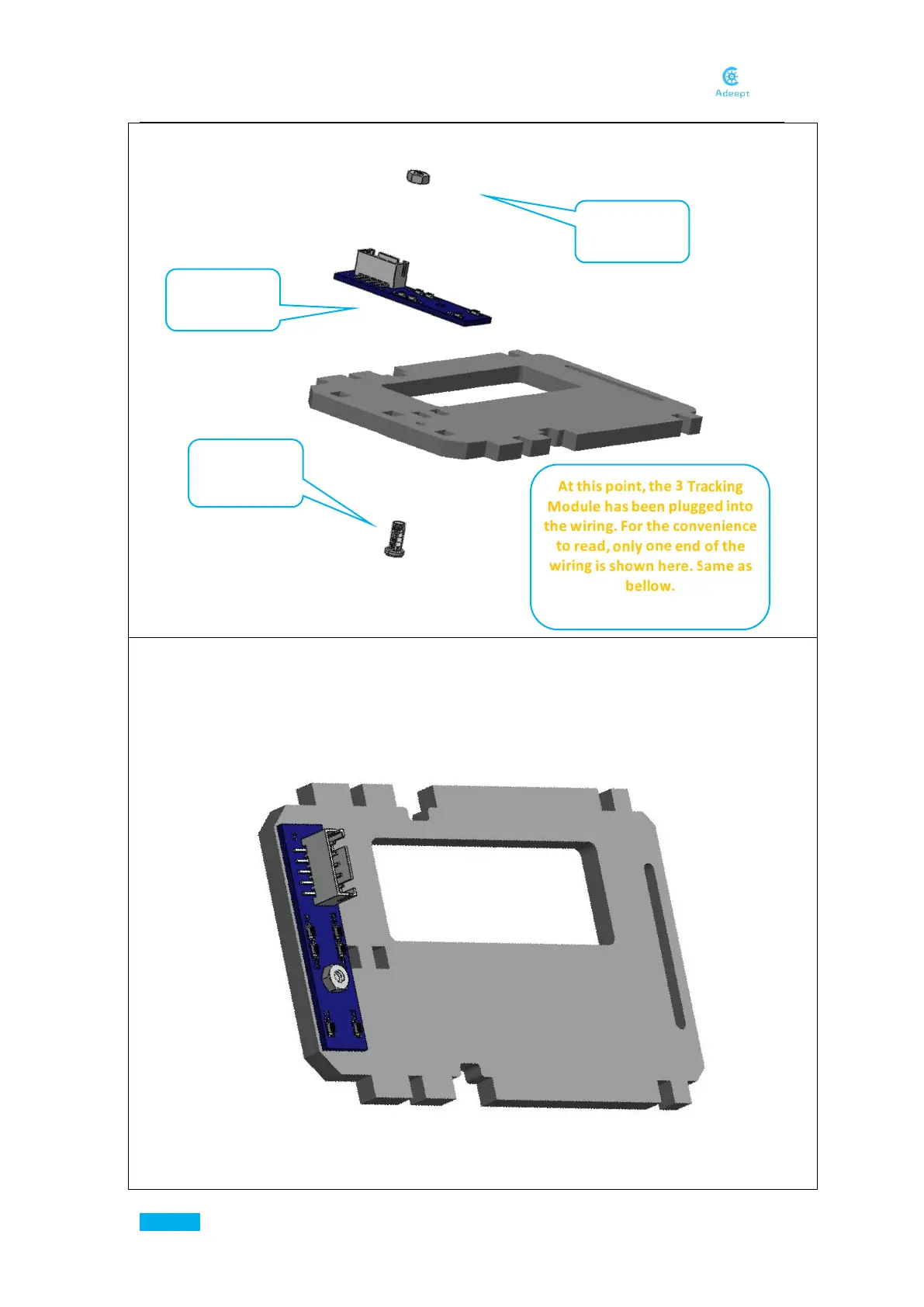 Adeept

At this point, the 3 Tracking Module has been plugged into the wiring. For the convenience to read, only one end of the wiring is shown here. Same as bellow.