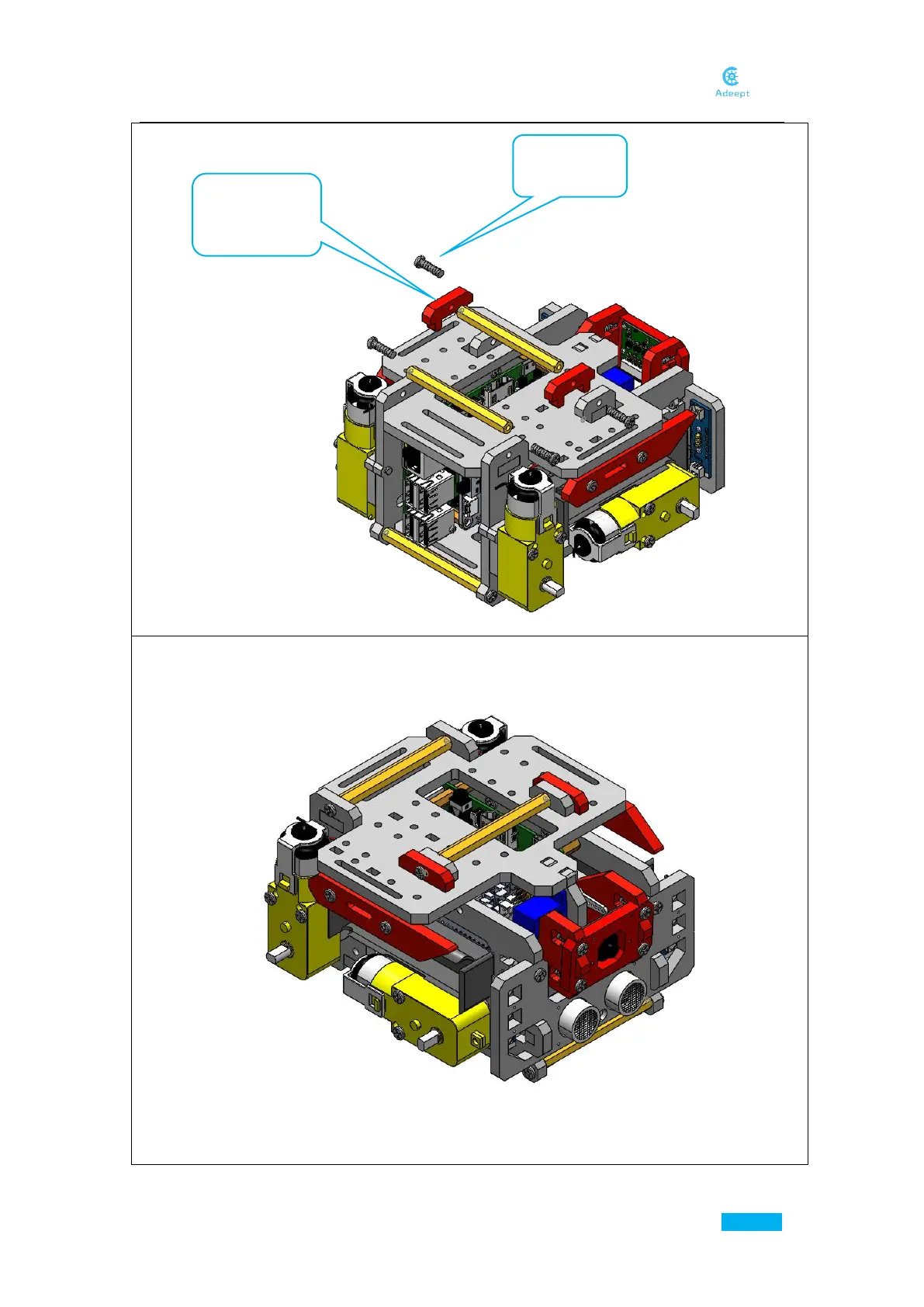 Adeept