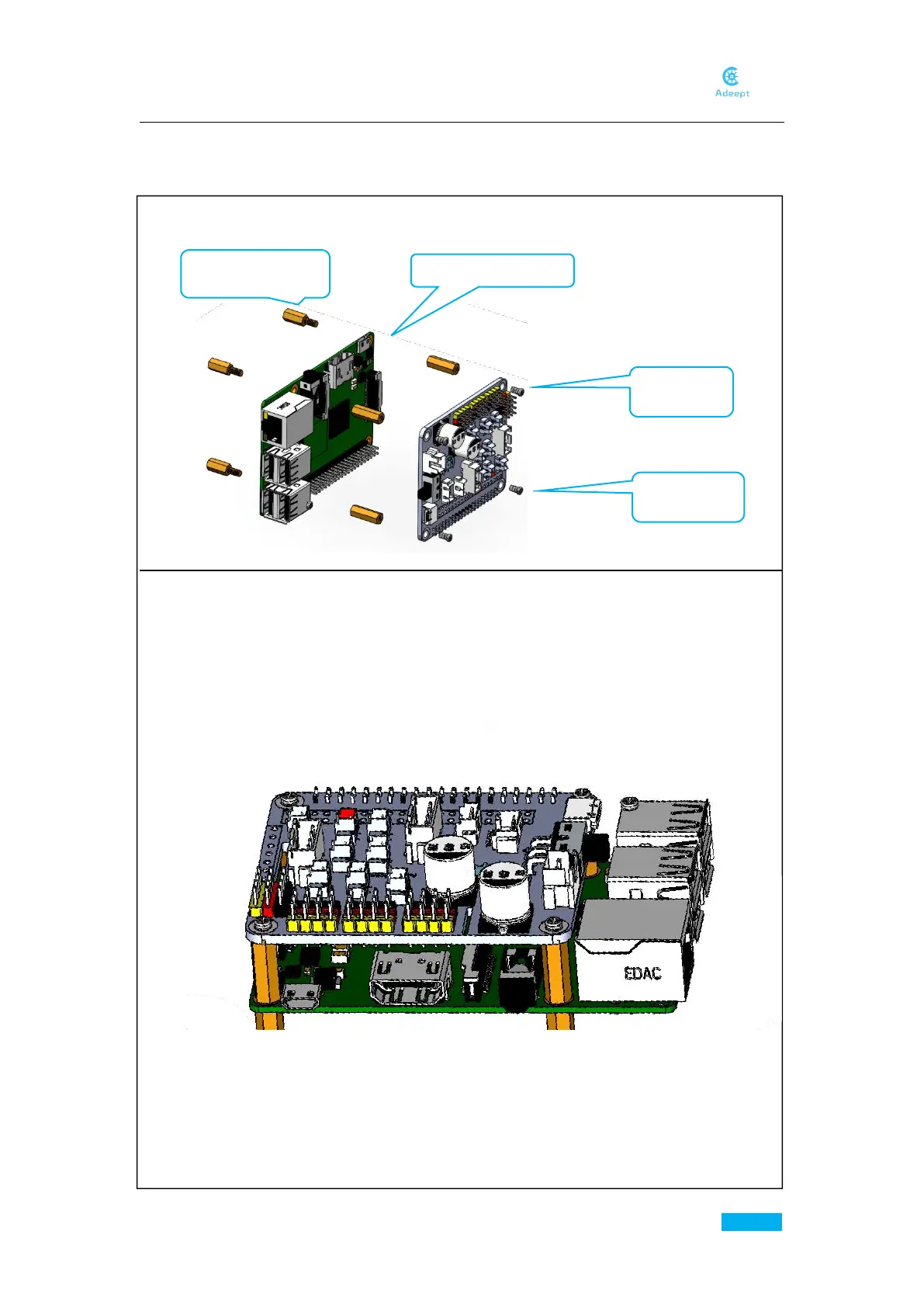 Adeept

EDAC