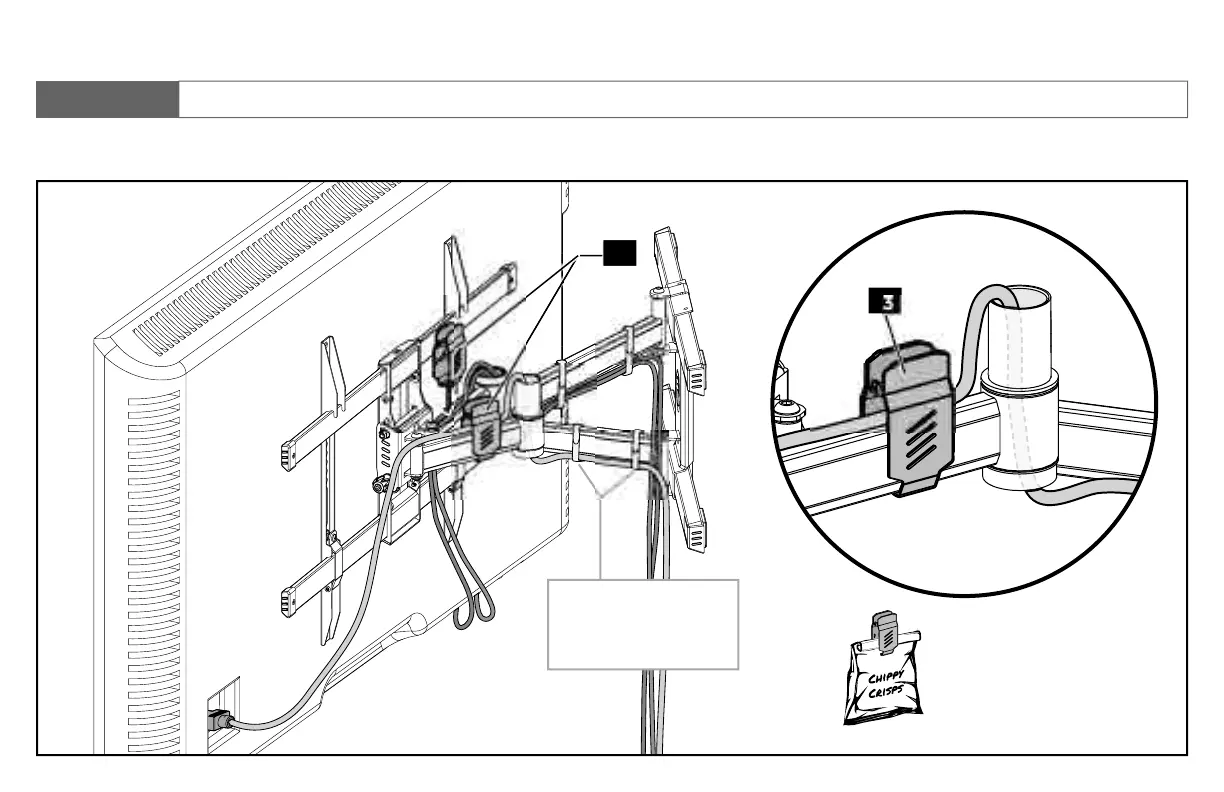 3

CHIPPY CRISPS