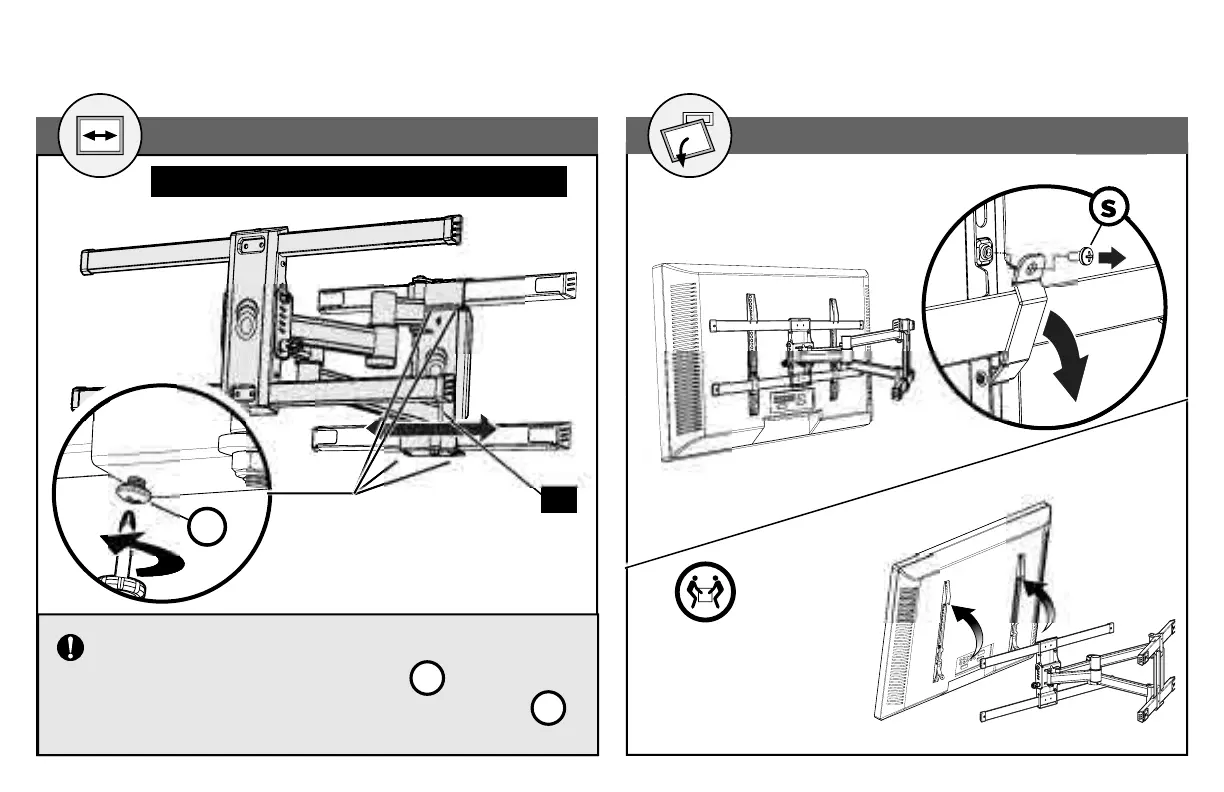 S