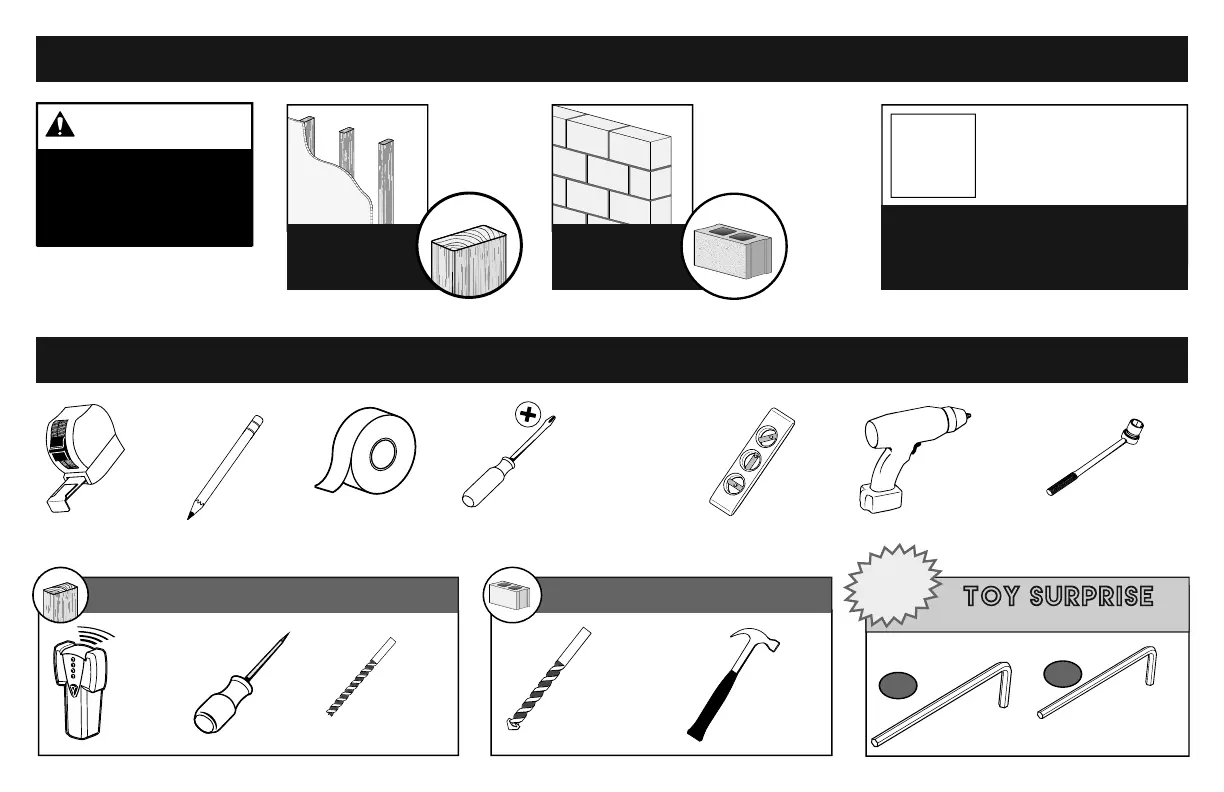 TOY SURPRISE