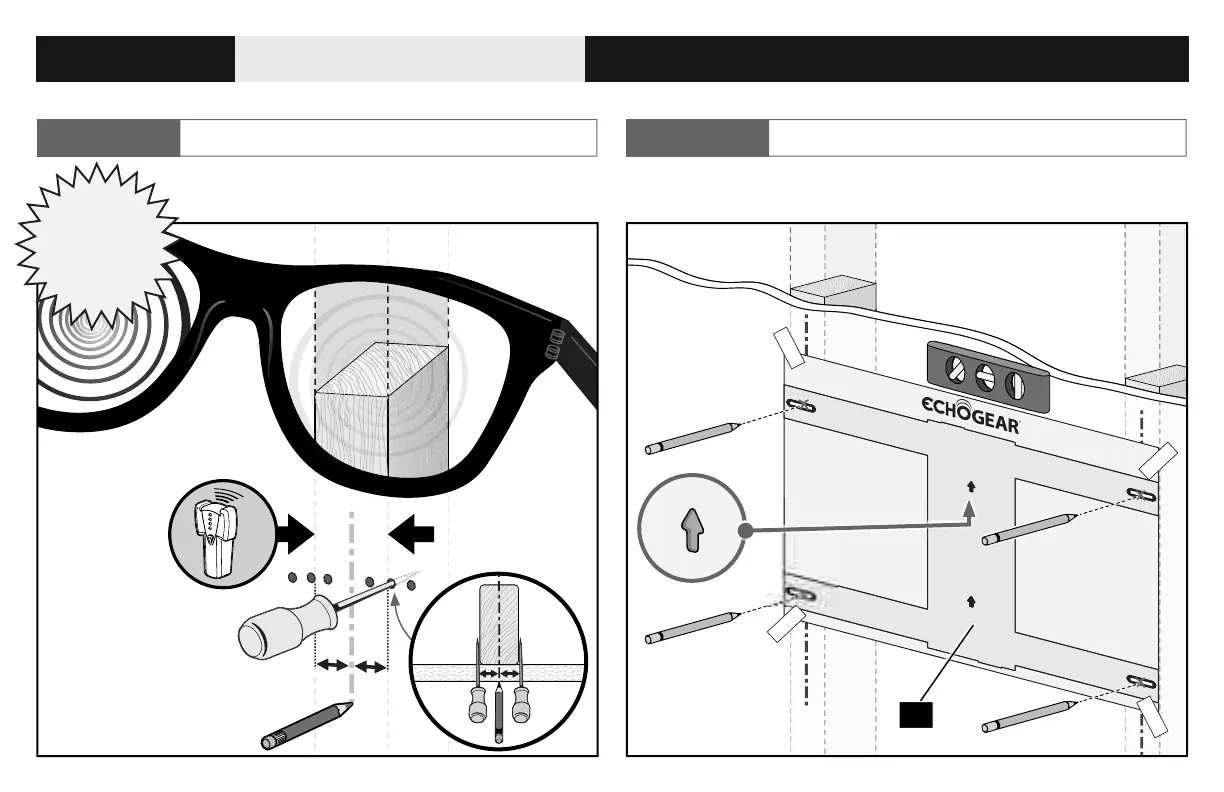 ECHOGEAR