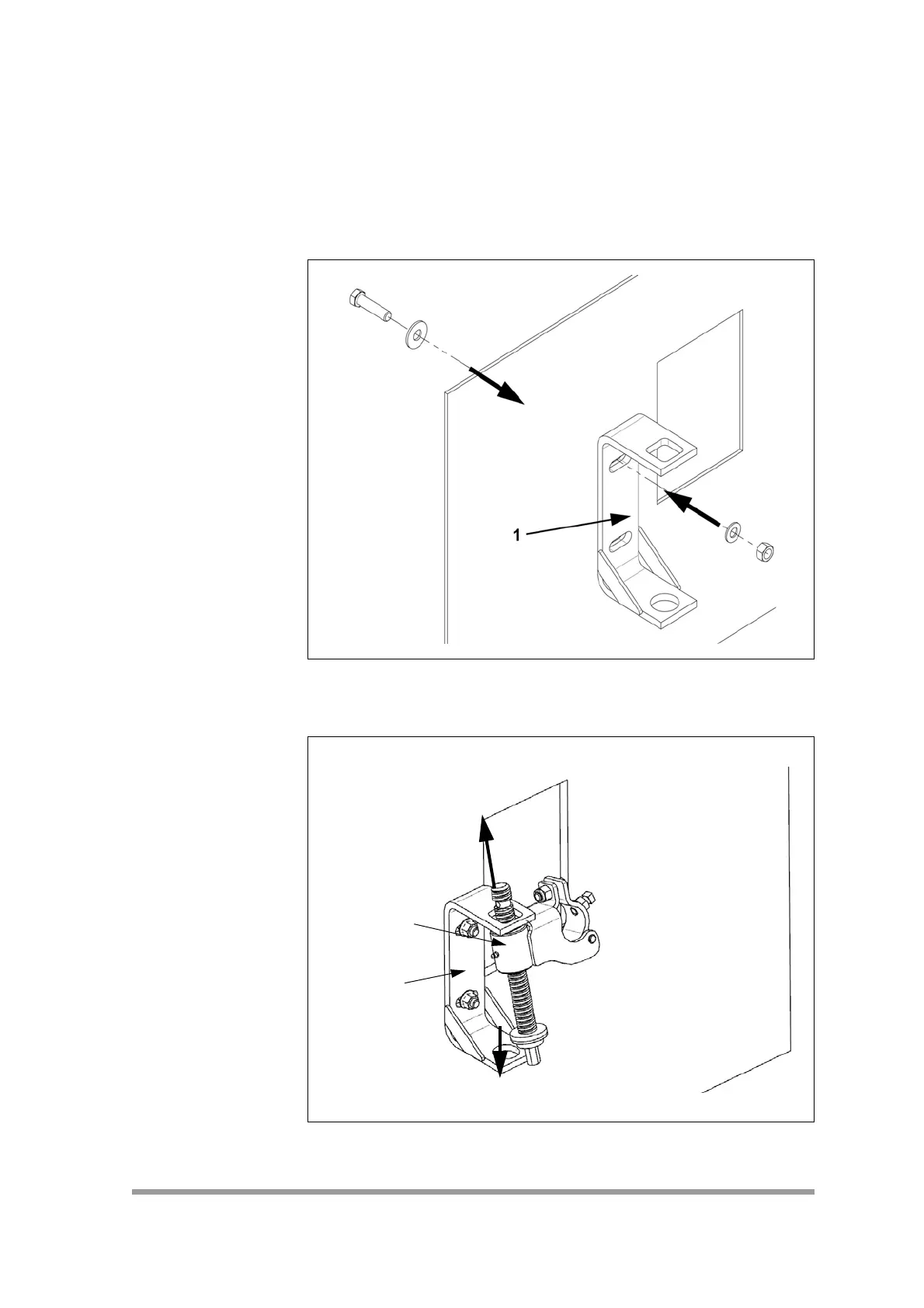 1