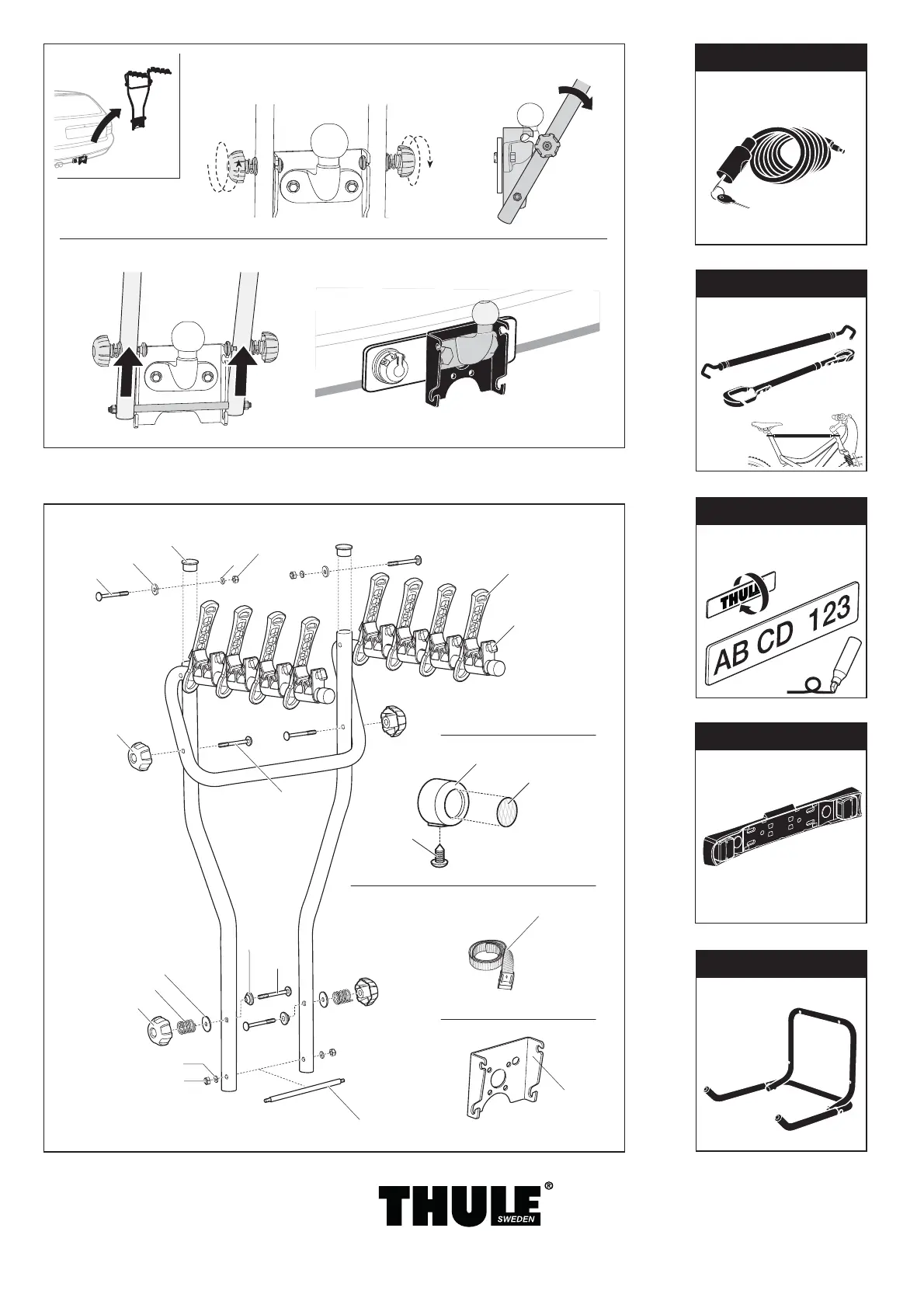 THULE

AB CD 123

THULE SWEDEN ®