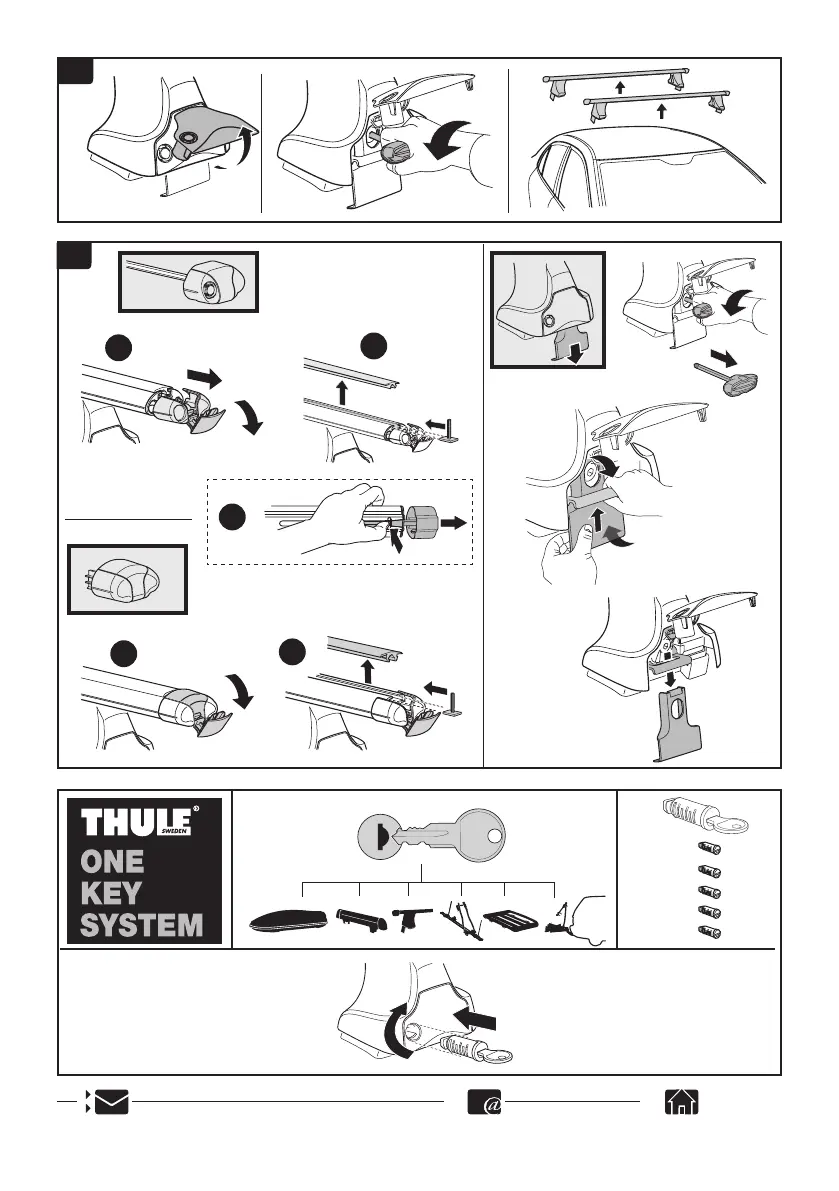 THULE®
SWEDEN
ONE
KEY
SYSTEM

@