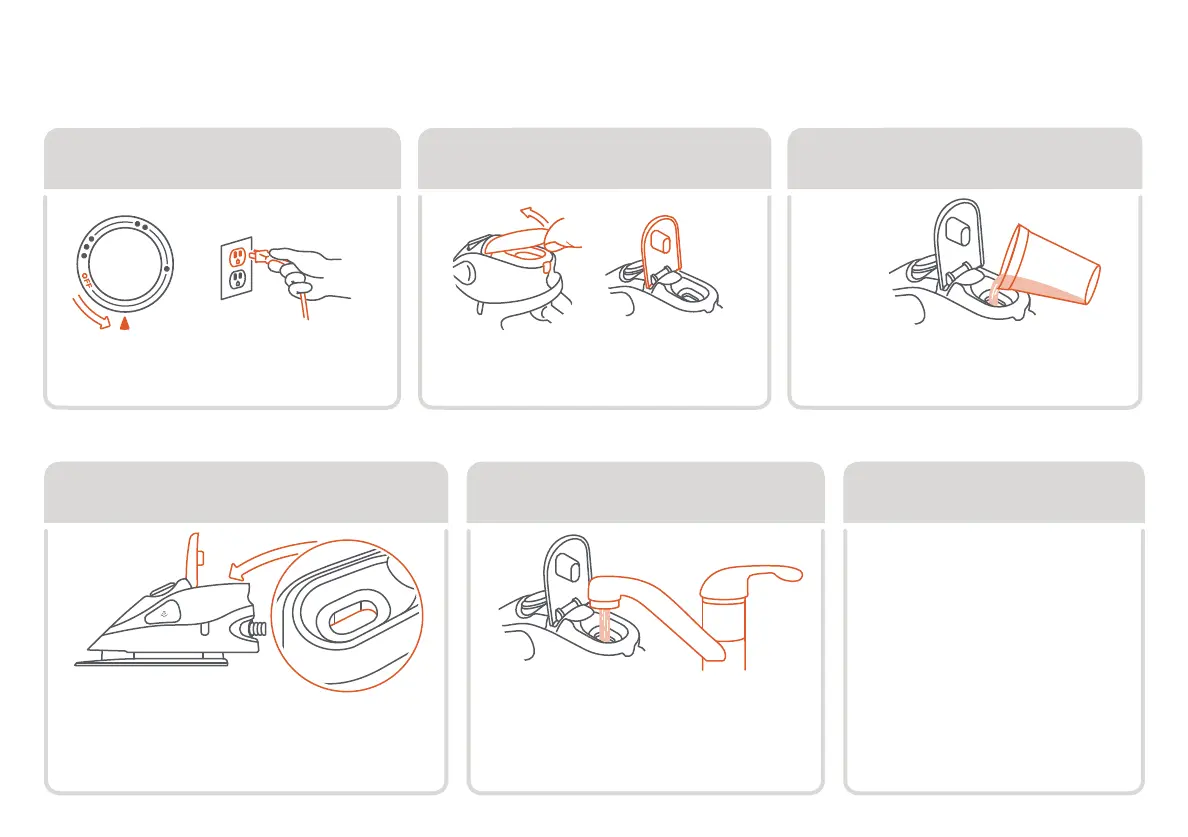 OFF