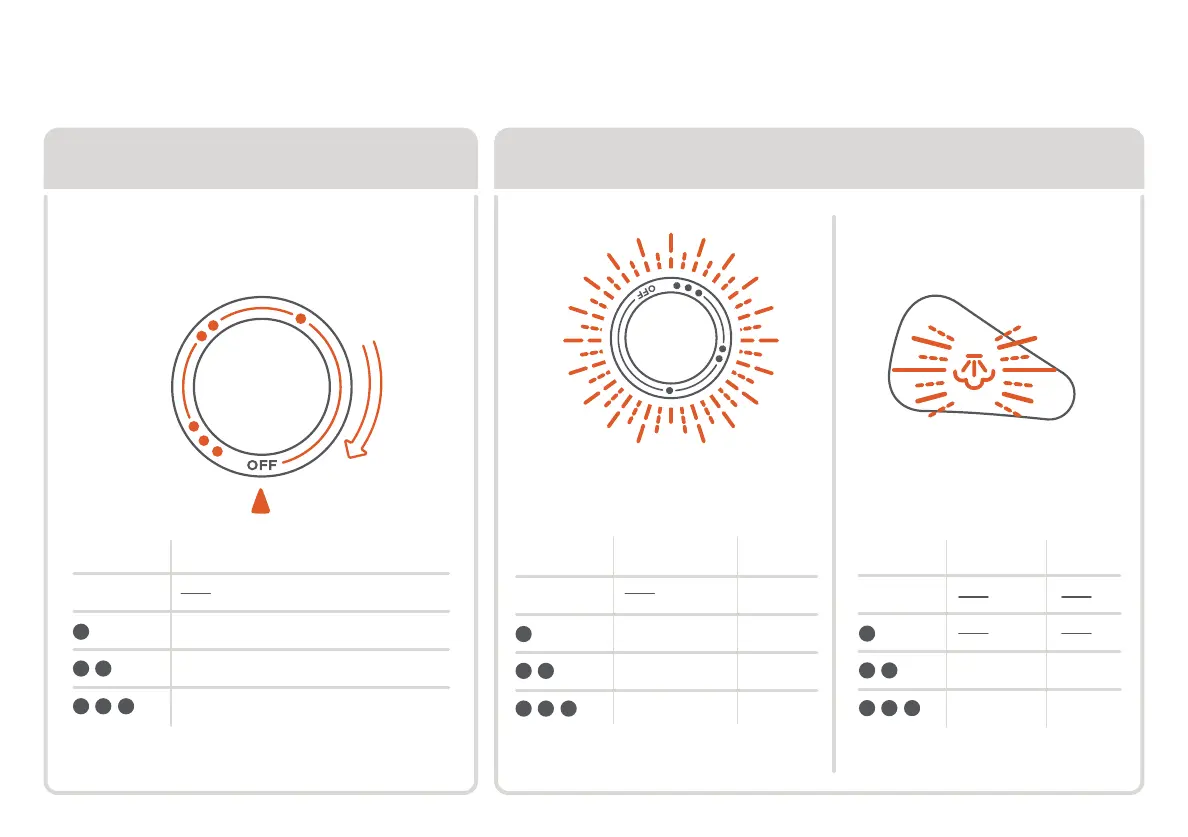 OFF

OFF