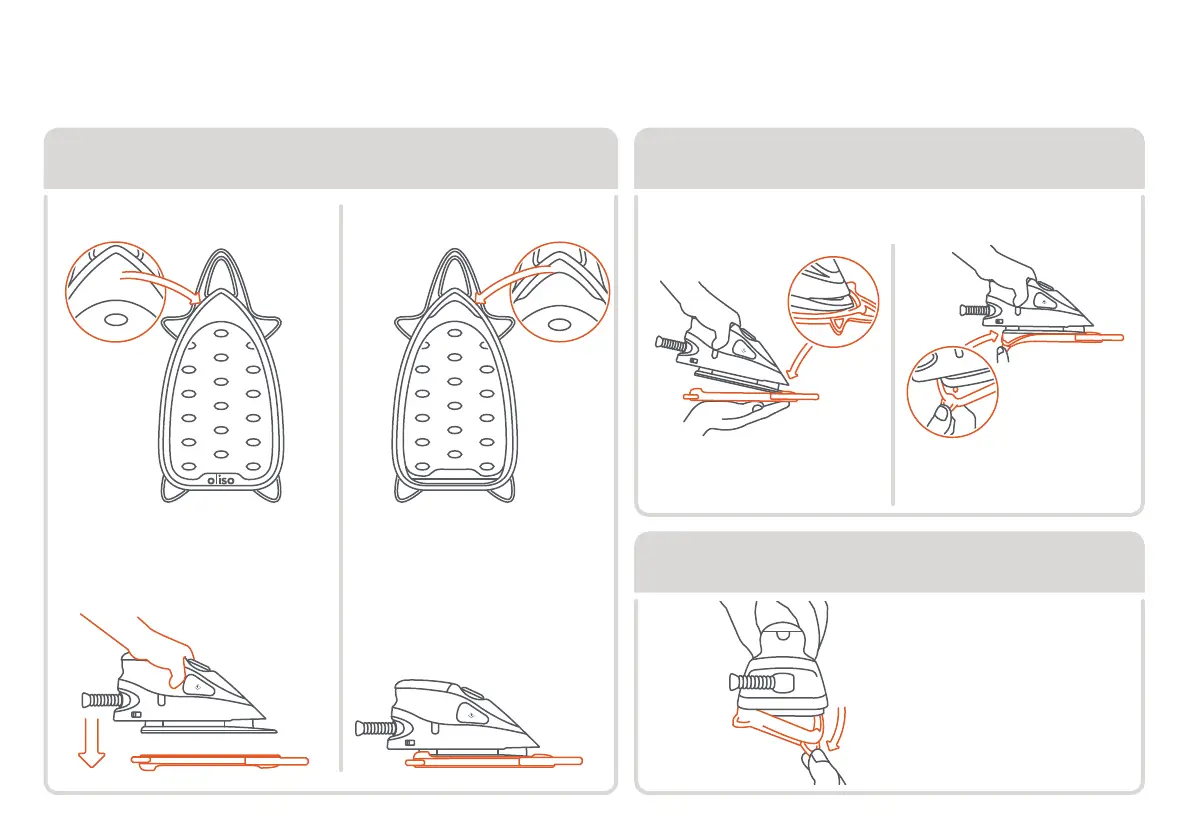 oliso