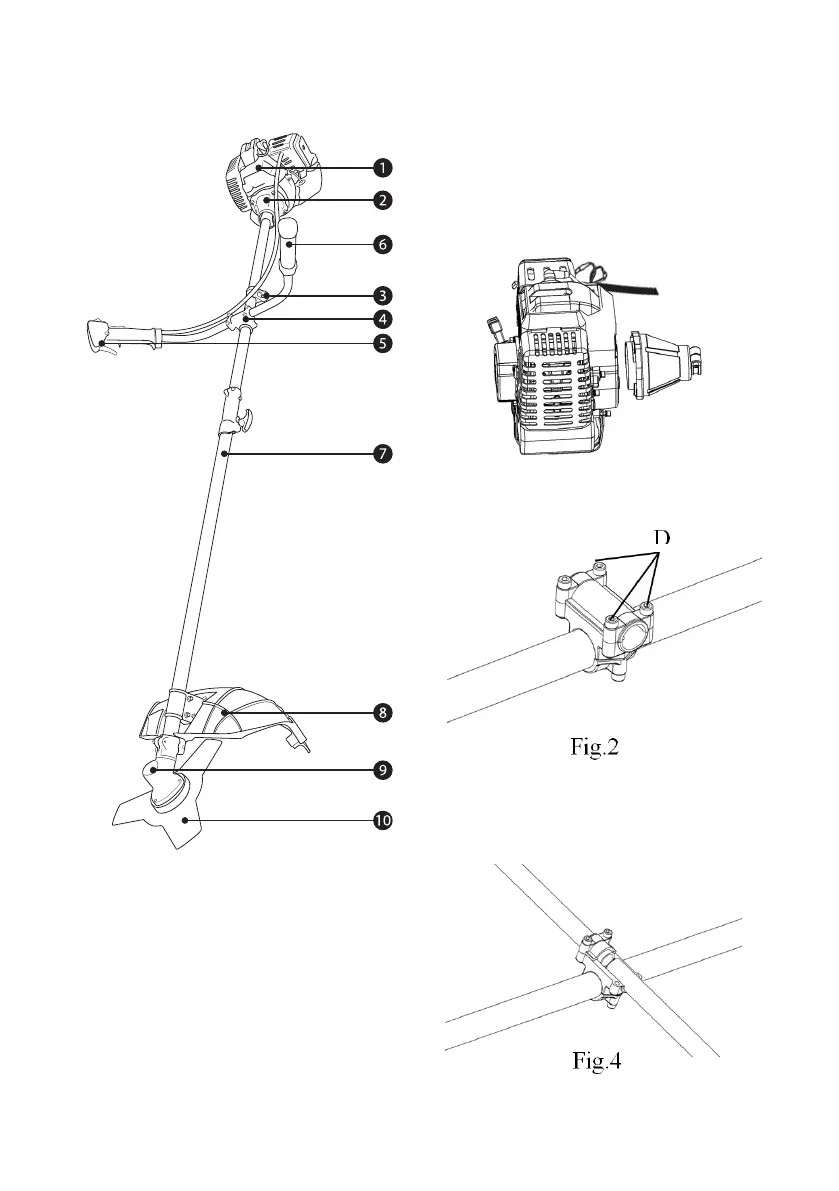 1
2
6
3
4
5
7
8
9
10

D

Fig.2

Fig.4