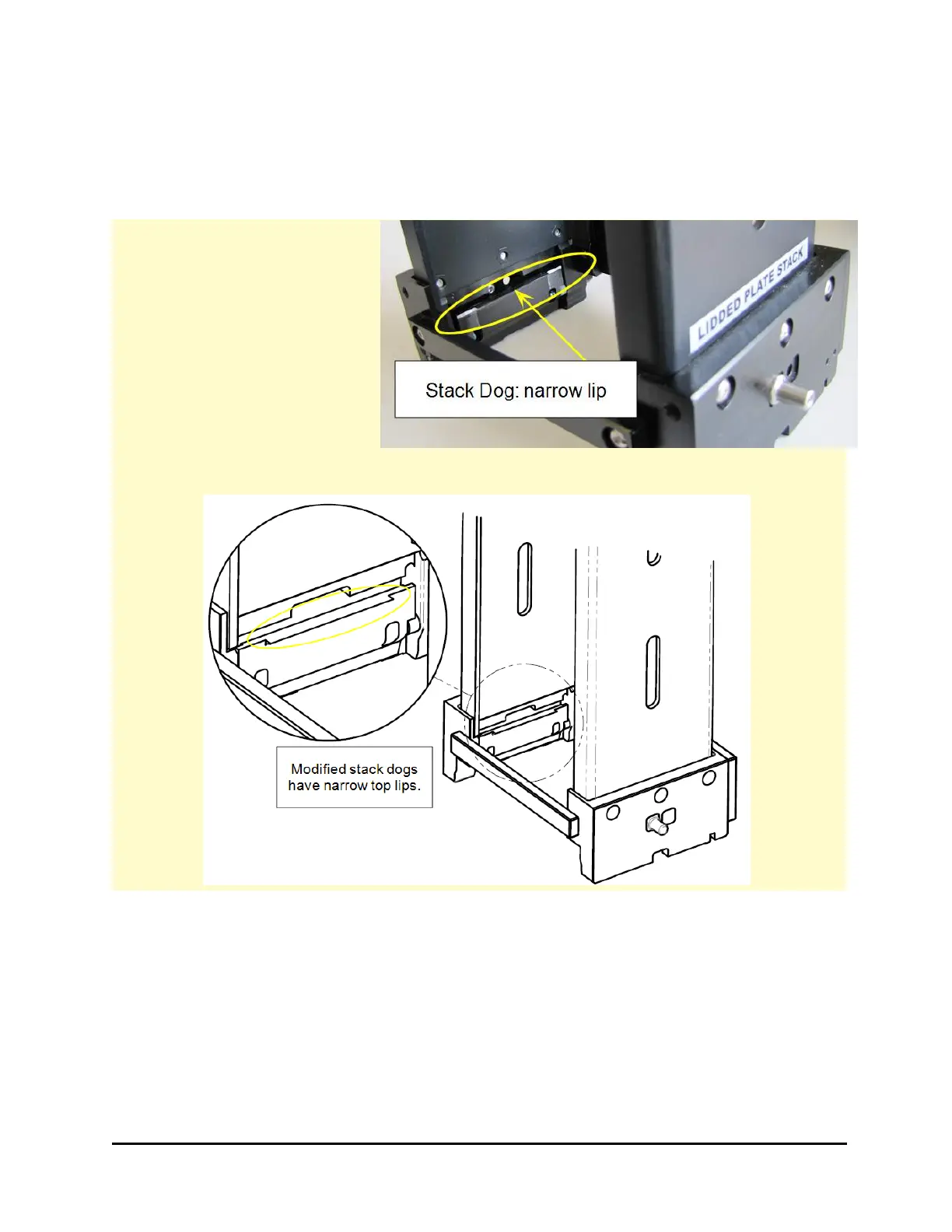 LIDDED PLATE STACK

Stack Dog: narrow lip

Modified stack dogs have narrow top lips.