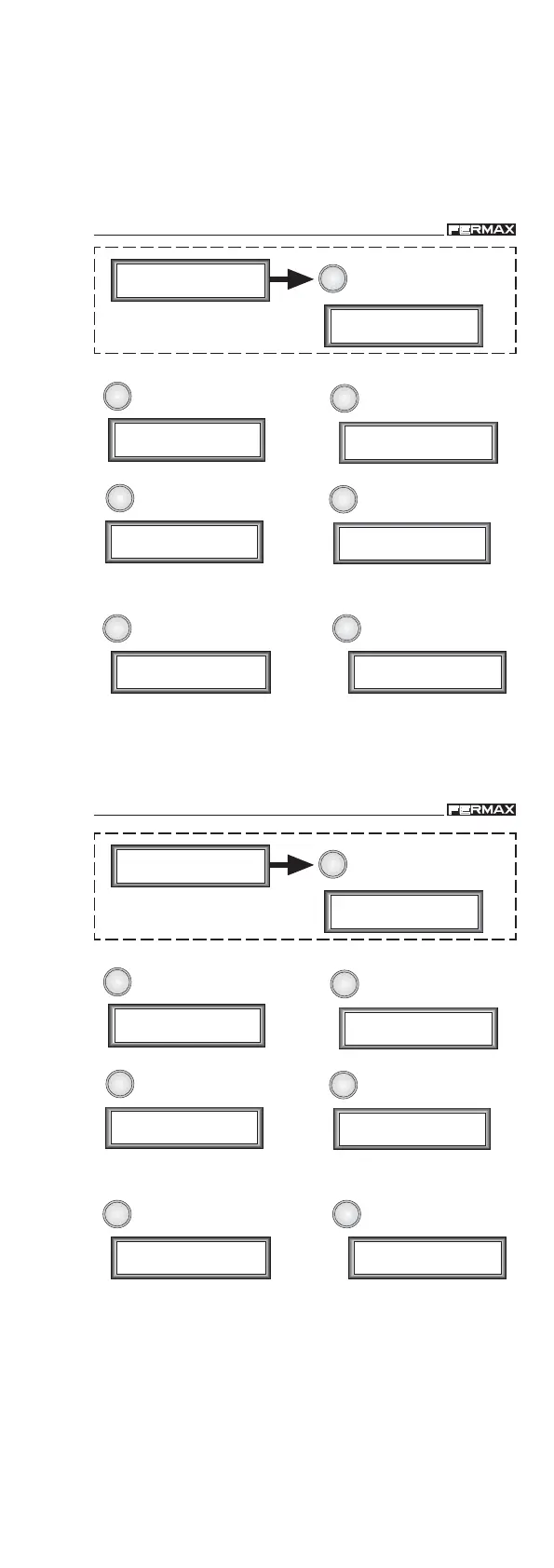 FERMAX

FERMAX