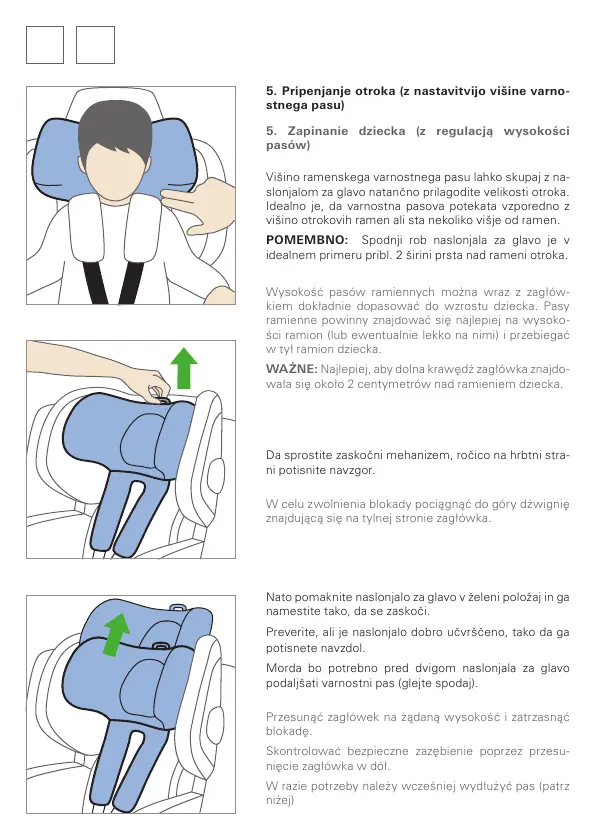 5. Pripenjanje otroka (z nastavitvijo višine varnostnega pasu)

5. Zapinanie dziecka (z regulacją wysokości pasów)

Višino ramenskega varnostnega pasu lahko skupaj z naslonjalom za glavo natančno prilagodite velikosti otroka. Idealno je, da varnostna pasova potekata vzporedno z višino otrokovih ramen ali sta nekoliko višje od ramen.

POMEMBNO: Spodnji rob naslonjala za glavo je v idealnem primeru pribl. 2 širini prsta nad rameni otroka.

Wysokość pasów ramiennych można wraz z zagłówkiem dokładnie dopasować do wzrostu dziecka. Pasy ramienne powinny znajdować się najlepiej na wysokości ramion (lub ewentualnie lekko na nimi) i przebiegać w tył ramion dziecka.

WAŻNE: Najlepiej, aby dolna krawędź zagłówka znajdowała się około 2 centymetrów nad ramieniem dziecka.

Da sprostite zaskočni mehanizem, ročico na hrbtni strani potisnite navzgor.

W celu zwolnienia blokady pociągnąć do góry dźwignię znajdującą się na tylnej stronie zagłówka.

Nato pomaknite naslonjalo za glavo v želeni položaj in ga namestite tako, da se zaskoči.

Preverite, ali je naslonjalo dobro učvrščeno, tako da ga potisnete navzdol.

Morda bo potrebno pred dvigom naslonjala za glavo podaljšati varnostni pas (glejte spodaj).

Przesunąć zagłówek na żądaną wysokość i zatrzasnąć blokadę.

Skontrolować bezpieczne zazębienie poprzez przesunięcie zagłówka w dół.

W razie potrzeby należy wcześniej wydłużyć pas (patrz niżej)