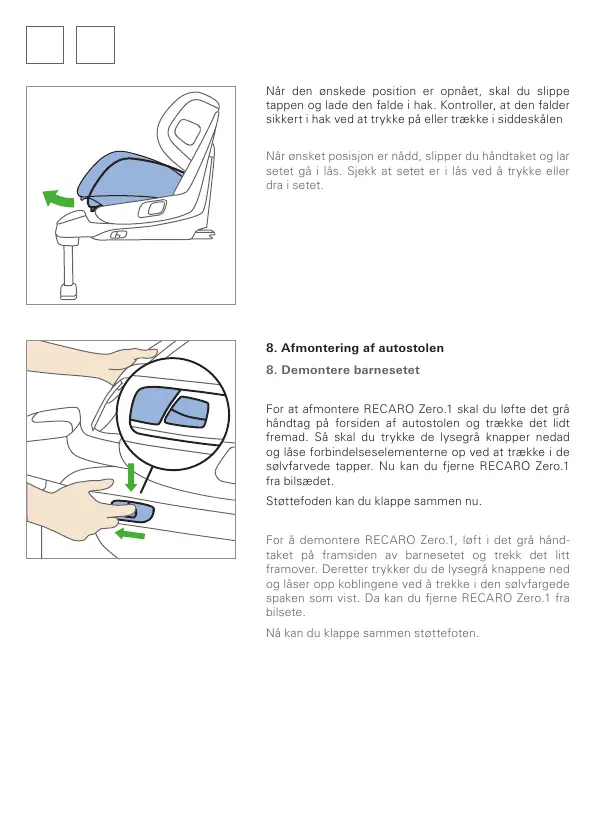 Når den ønskede position er opnået, skal du slippe tappen og lade den falde i hak. Kontroller, at den falder sikkert i hak ved at trykke på eller trække i siddeskålen

Når ønsket posisjon er nådd, slipper du håndtaket og lar setet gå i lås. Sjekk at setet er i lås ved å trykke eller dra i setet.

8. Afmontering af autostolen

8. Demontere barnesetet

For at afmontere RECARO Zero.1 skal du løfte det grå håndtag på forsiden af autostolen og trække det lidt fremad. Så skal du trykke de lysegrå knapper nedad og låse forbindelseselementerne op ved at trække i de sølvfarvede tapper. Nu kan du fjerne RECARO Zero.1 fra bilsædet.

Støttefoden kan du klappe sammen nu.

For å demontere RECARO Zero.1, løft i det grå håndtaket på framsiden av barnesetet og trekk det litt framover. Deretter trykker du de lysegrå knappene ned og låser opp koblingene ved å trekke i den sølvfargede spaken som vist. Da kan du fjerne RECARO Zero.1 fra bilsete.

Nå kan du klappe sammen støttefoten.