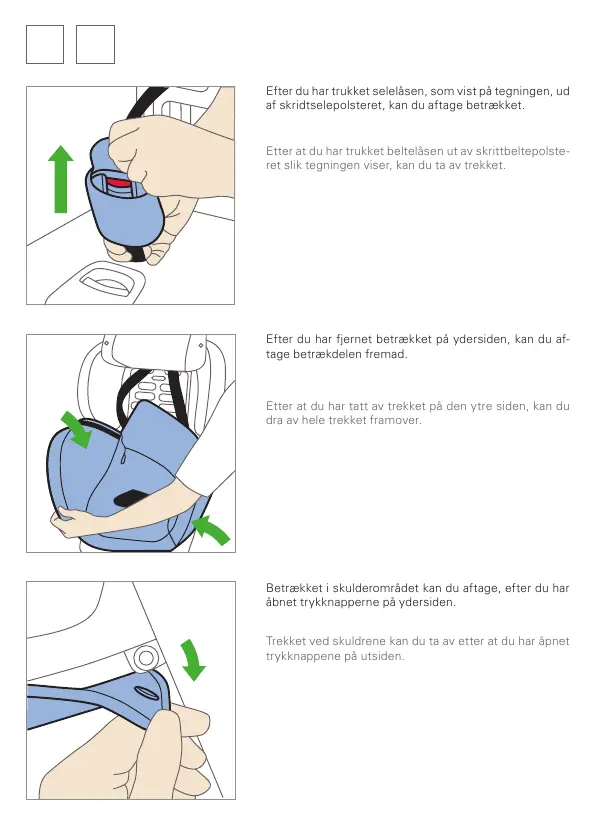 Efter du har trukket selelåsen, som vist på tegningen, ud af skridtselepolsteret, kan du aftage betrækket.

Etter at du har trukket beltelåsen ut av skrittbeltepolsteret slik tegningen viser, kan du ta av trekket.

Efter du har fjernet betrækket på ydersiden, kan du aftage betrækdelen fremad.

Etter at du har tatt av trekket på den ytre siden, kan du dra av hele trekket framover.

Betrækket i skulderområdet kan du aftage, efter du har åbnet trykknapperne på ydersiden.

Trekket ved skuldrene kan du ta av etter at du har åpnet trykknappene på utsiden.