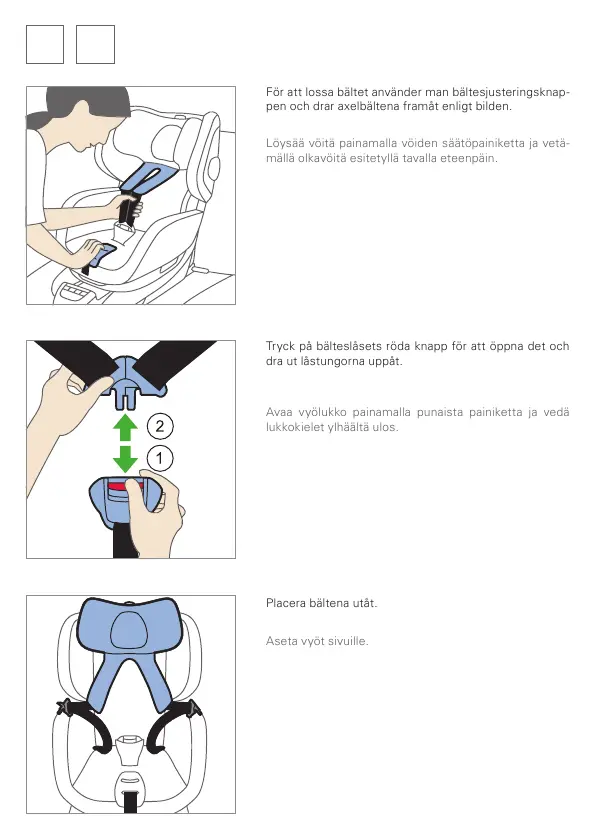 För att lossa bältet använder man bältesjusteringsknappen och drar axelbältena framåt enligt bilden.

Löysää vöitä painamalla vöiden säätöpainiketta ja vetämällä olkavöitä esitetyllä tavalla eteenpäin.

2
1

Tryck på bälteslåsets röda knapp för att öppna det och dra ut låstungorna uppåt.

Avaa vyölukko painamalla punaista painiketta ja vedä lukkokielet ylhäältä ulos.

Placera bältena utåt.

Aseta vyöt sivuille.