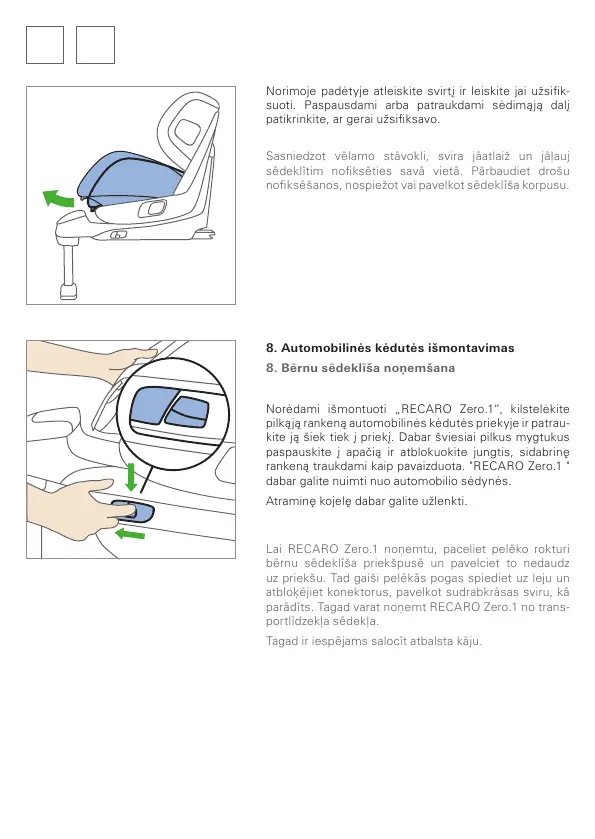 Norimoje padėtyje atleiskite svirtį ir leiskite jai užsifiksuoti. Paspausdami arba patraukdami sėdimąją dalį patikrinkite, ar gerai užsifiksavo.

Sasniedzot vēlamo stāvokli, svira jāatlaiž un jāļauj sēdeklītim nofiksēties savā vietā. Pārbaudiet drošu nofiksēšanos, nospiežot vai pavelkot sēdeklīša korpusu.

8. Automobilinės kėdutės išmontavimas
8. Bērnu sēdeklīša noņemšana

Norėdami išmontuoti „RECARO Zero.1", kilstelėkite pilkąją rankeną automobilinės kėdutės priekyje ir patraukite ją šiek tiek į priekį. Dabar šviesiai pilkus mygtukus paspauskite į apačią ir atblokuokite jungtis, sidabrinę rankeną traukdami kaip pavaizduota. "RECARO Zero.1 " dabar galite nuimti nuo automobilio sėdynės.

Atraminę kojelę dabar galite užlenkti.

Lai RECARO Zero.1 noņemtu, paceliet pelēko rokturi bērnu sēdeklīša priekšpusē un pavelciet to nedaudz uz priekšu. Tad gaiši pelēkās pogas spiediet uz leju un atbloķējiet konektorus, pavelkot sudrabkrāsas sviru, kā parādīts. Tagad varat noņemt RECARO Zero.1 no transportlīdzekļa sēdekļa.

Tagad ir iespējams salocīt atbalsta kāju.