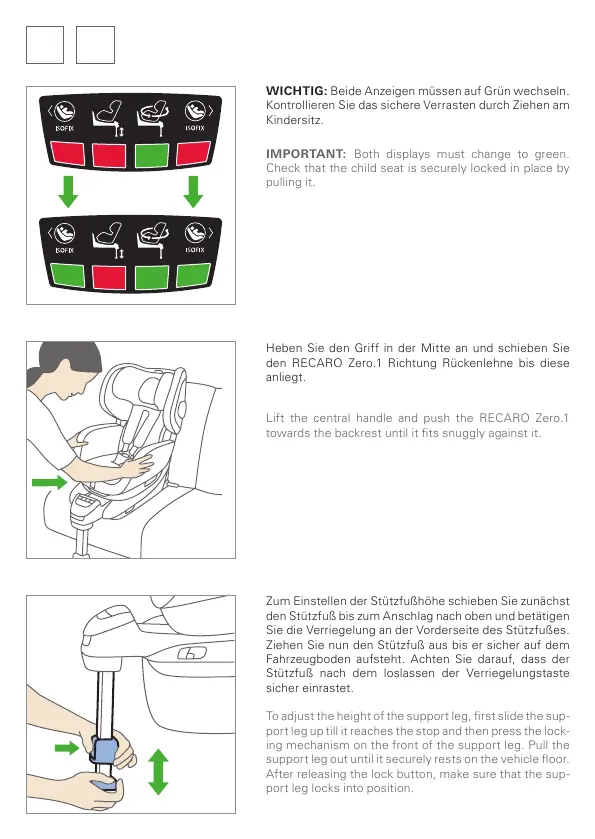 ISOFIX

ISOFIX

ISOFIX

ISOFIX

**WICHTIG:** Beide Anzeigen müssen auf Grün wechseln. Kontrollieren Sie das sichere Verrasten durch Ziehen am Kindersitz.

**IMPORTANT:** Both displays must change to green. Check that the child seat is securely locked in place by pulling it.

Heben Sie den Griff in der Mitte an und schieben Sie den RECARO Zero.1 Richtung Rückenlehne bis diese anliegt.

Lift the central handle and push the RECARO Zero.1 towards the backrest until it fits snuggly against it.

Zum Einstellen der Stützfußhöhe schieben Sie zunächst den Stützfuß bis zum Anschlag nach oben und betätigen Sie die Verriegelung an der Vorderseite des Stützfußes. Ziehen Sie nun den Stützfuß aus bis er sicher auf dem Fahrzeugboden aufsteht. Achten Sie darauf, dass der Stützfuß nach dem loslassen der Verriegelungstaste sicher einrastet.

To adjust the height of the support leg, first slide the support leg up till it reaches the stop and then press the locking mechanism on the front of the support leg. Pull the support leg out until it securely rests on the vehicle floor. After releasing the lock button, make sure that the support leg locks into position.