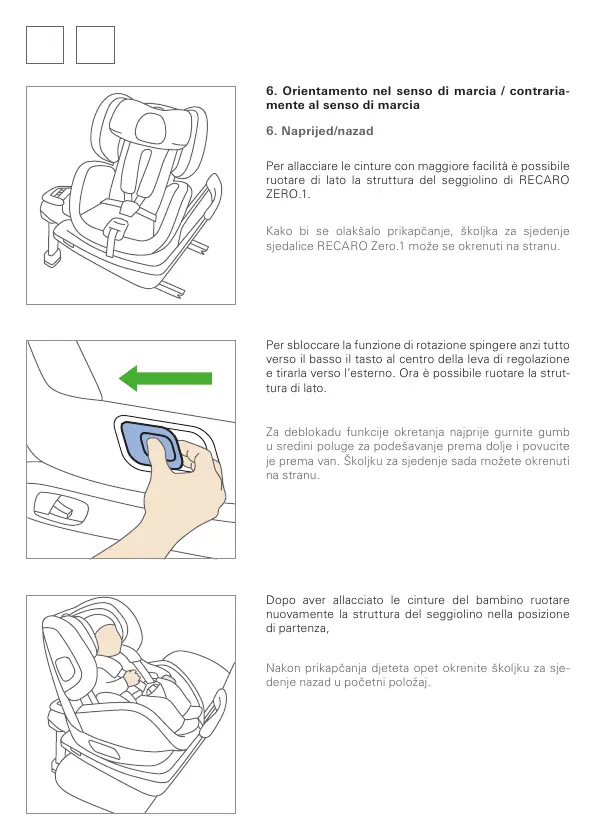 6. Orientamento nel senso di marcia / contrariamente al senso di marcia

6. Naprijed/nazad

Per allacciare le cinture con maggiore facilità è possibile ruotare di lato la struttura del seggiolino di RECARO ZERO.1.

Kako bi se olakšalo prikapčanje, školjka za sjedenje sjedalice RECARO Zero.1 može se okrenuti na stranu.

Per sbloccare la funzione di rotazione spingere anzi tutto verso il basso il tasto al centro della leva di regolazione e tirarla verso l'esterno. Ora è possibile ruotare la struttura di lato.

Za deblokadu funkcije okretanja najprije gurnite gumb u sredini poluge za podešavanje prema dolje i povucite je prema van. Školjku za sjedenje sada možete okrenuti na stranu.

Dopo aver allacciato le cinture del bambino ruotare nuovamente la struttura del seggiolino nella posizione di partenza,

Nakon prikapčanja djeteta opet okrenite školjku za sjedenje nazad u početni položaj.