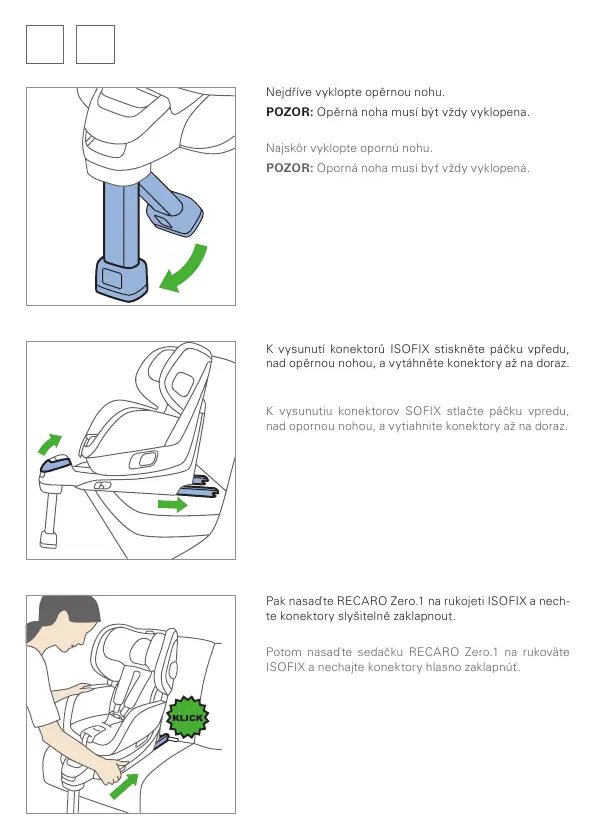 Nejdříve vyklopte opěrnou nohu.
**POZOR:** Opěrná noha musí být vždy vyklopena.

Najskôr vyklopte opornú nohu.
**POZOR:** Oporná noha musí byť vždy vyklopená.

K vysunutí konektorů ISOFIX stiskněte páčku vpředu, nad opěrnou nohou, a vytáhněte konektory až na doraz.

K vysunutiu konektorov SOFIX stlačte páčku vpredu, nad opornou nohou, a vytiahnite konektory až na doraz.

Pak nasaďte RECARO Zero.1 na rukojeti ISOFIX a nechte konektory slyšitelně zaklapnout.

Potom nasaďte sedačku RECARO Zero.1 na rukoväte ISOFIX a nechajte konektory hlasno zaklapnúť.

KLICK