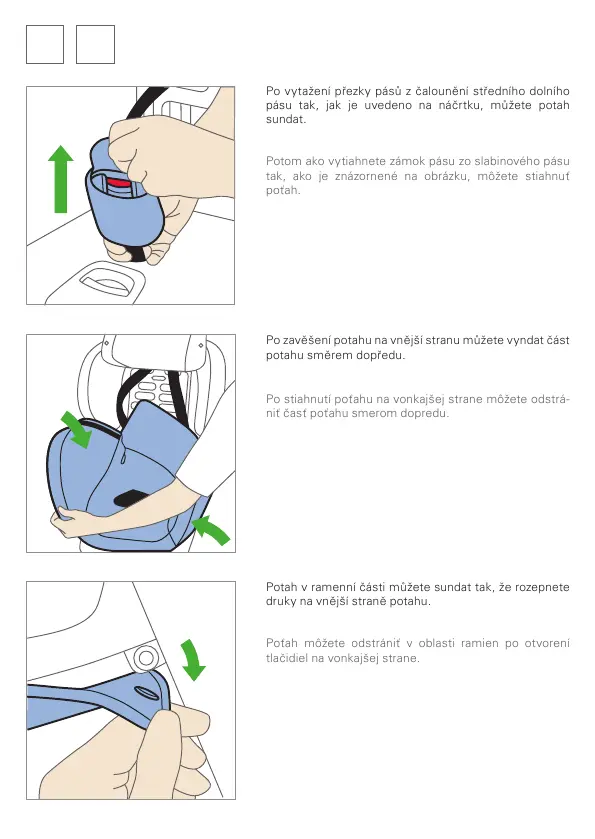 Po vytažení přezky pásů z čalounění středního dolního pásu tak, jak je uvedeno na náčrtku, můžete potah sundat.

Potom ako vytiahnete zámok pásu zo slabinového pásu tak, ako je znázornené na obrázku, môžete stiahnuť poťah.

Po zavěšení potahu na vnější stranu můžete vyndat část potahu směrem dopředu.

Po stiahnutí poťahu na vonkajšej strane môžete odstrániť časť poťahu smerom dopredu.

Potah v ramenní části můžete sundat tak, že rozepnete druky na vnější straně potahu.

Poťah môžete odstrániť v oblasti ramien po otvorení tlačidiel na vonkajšej strane.