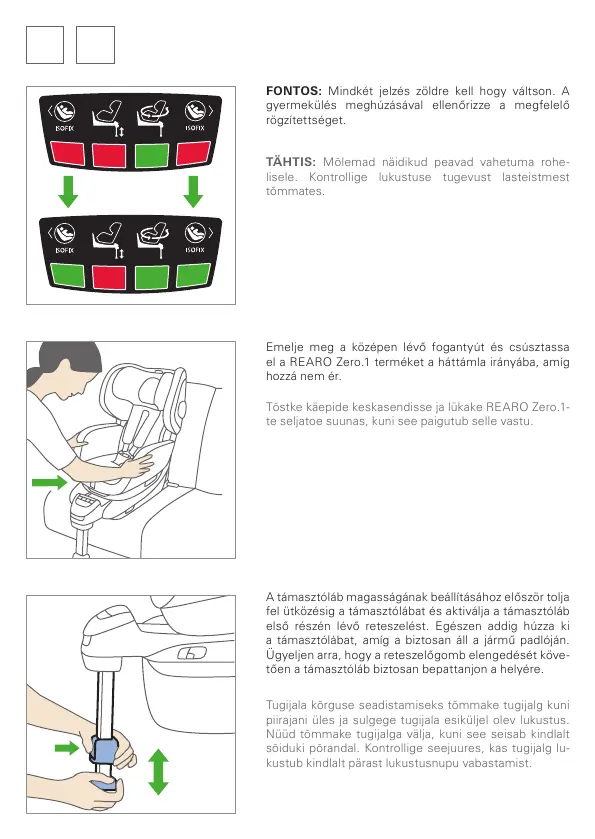 ISOFIX

ISOFIX

ISOFIX

ISOFIX

**FONTOS:** Mindkét jelzés zöldre kell hogy váltson. A gyermekülés meghúzásával ellenőrizze a megfelelő rögzítettséget.

**TÄHTIS:** Mõlemad näidikud peavad vahetuma rohelisele. Kontrollige lukustuse tugevust lasteistmest tõmmates.

Emelje meg a középen lévő fogantyút és csúsztassa el a REARO Zero.1 terméket a háttámla irányába, amíg hozzá nem ér.

Tõstke käepide keskasendisse ja lükake REARO Zero.1-te seljatoe suunas, kuni see paigutub selle vastu.

A támasztóláb magasságának beállításához először tolja fel ütközésig a támasztólábat és aktiválja a támasztóláb első részén lévő reteszelést. Egészen addig húzza ki a támasztólábat, amíg a biztosan áll a jármű padlóján. Ügyeljen arra, hogy a reteszelőgomb elengedését követően a támasztóláb biztosan bepattanjon a helyére.

Tugijala kõrguse seadistamiseks tõmmake tugijalg kuni piirajani üles ja sulgege tugijala esiküljel olev lukustus. Nüüd tõmmake tugijalga välja, kuni see seisab kindlalt sõiduki põrandal. Kontrollige seejuures, kas tugijalg lukustub kindlalt pärast lukustusnupu vabastamist.