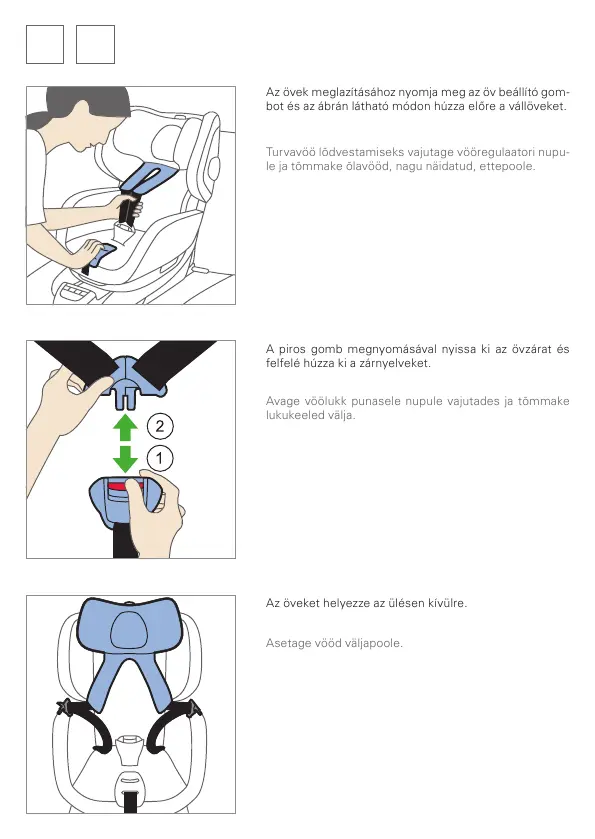 Az övek meglazításához nyomja meg az öv beállító gombot és az ábrán látható módon húzza előre a vállöveket.

Turvavöö lõdvestamiseks vajutage vööregulaatori nupule ja tõmmake õlavööd, nagu näidatud, ettepoole.

2

1

A piros gomb megnyomásával nyissa ki az övzárat és felfelé húzza ki a zárnyelveket.

Avage vöölukk punasele nupule vajutades ja tõmmake lukukeeled välja.

Az öveket helyezze az ülésen kívülre.

Asetage vööd väljapoole.