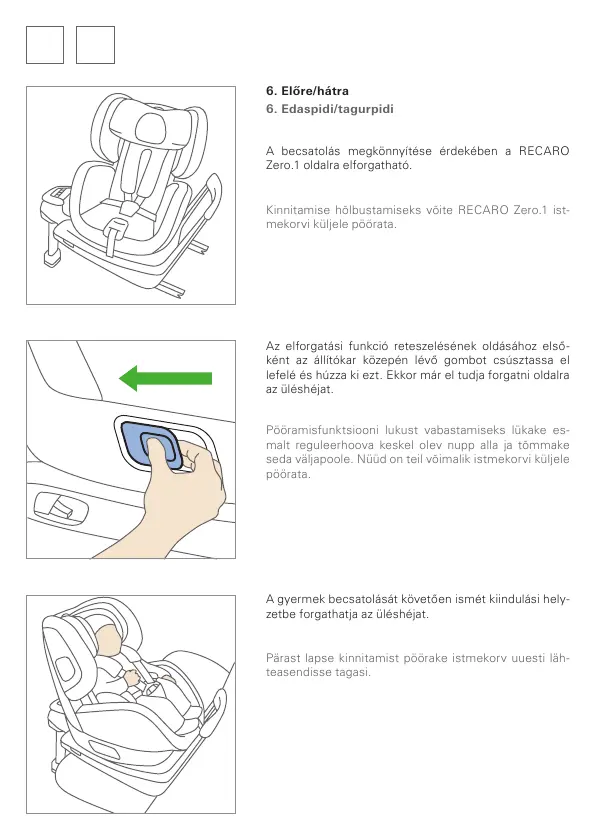 6. Előre/hátra
6. Edaspidi/tagurpidi

A becsatolás megkönnyítése érdekében a RECARO Zero.1 oldalra elforgatható.

Kinnitamise hõlbustamiseks võite RECARO Zero.1 istmekorvi küljele pöörata.

Az elforgatási funkció reteszelésének oldásához elsőként az állítókar közepén lévő gombot csúsztassa el lefelé és húzza ki ezt. Ekkor már el tudja forgatni oldalra az üléshéjat.

Pööramisfunktsiooni lukust vabastamiseks lükake esmalt reguleerhoova keskel olev nupp alla ja tõmmake seda väljapoole. Nüüd on teil võimalik istmekorvi küljele pöörata.

A gyermek becsatolását követően ismét kiindulási helyzetbe forgathatja az üléshéjat.

Pärast lapse kinnitamist pöörake istmekorv uuesti lähteasendisse tagasi.